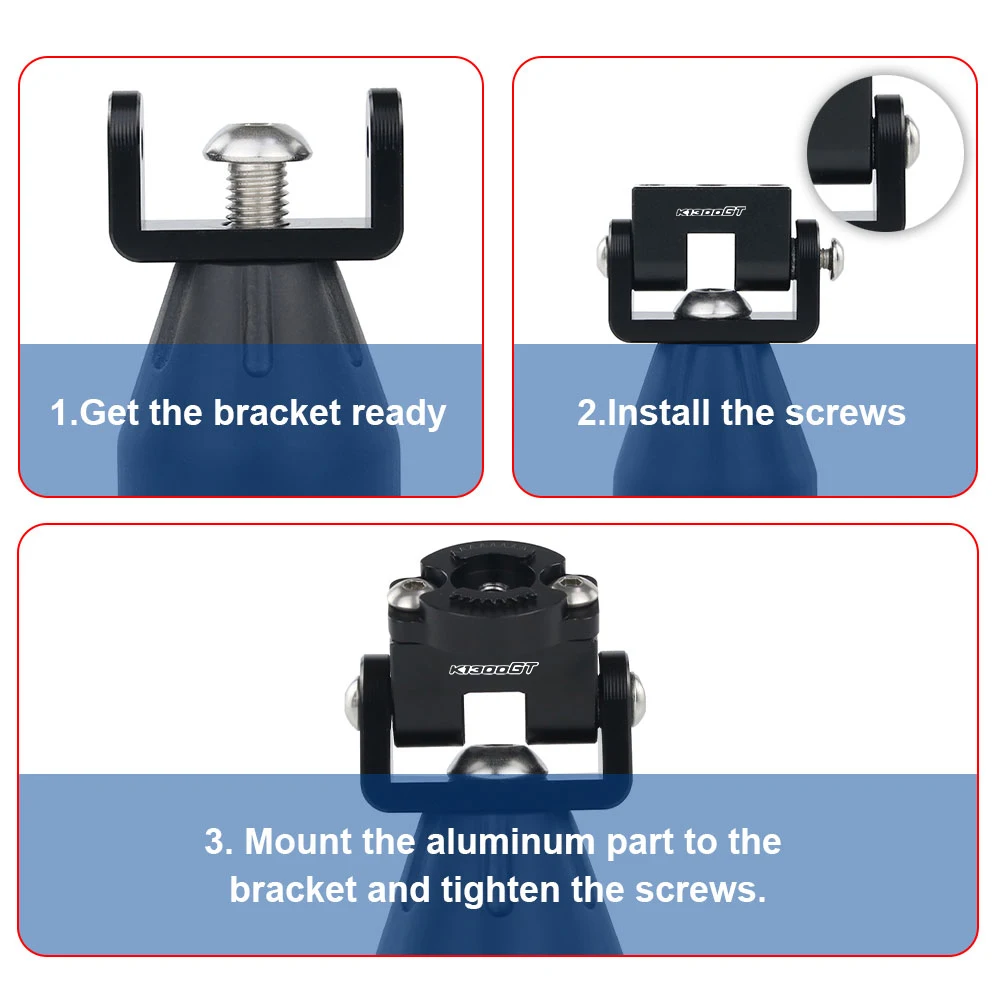 1.Get the bracket ready

K1300GT

2.Install the screws

K1300GT

3. Mount the aluminum part to the bracket and tighten the screws.