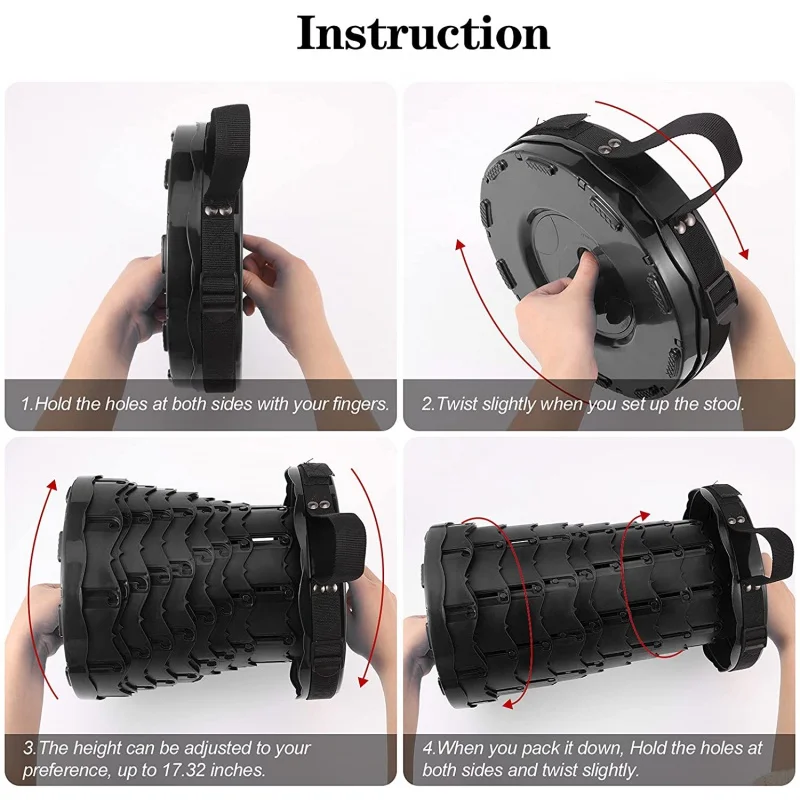 Instruction

1.Hold the holes at both sides with your fingers.

2.Twist slightly when you set up the stool.

3.The height can be adjusted to your preference, up to 17.32 inches.

4.When you pack it down, Hold the holes at both sides and twist slightly.