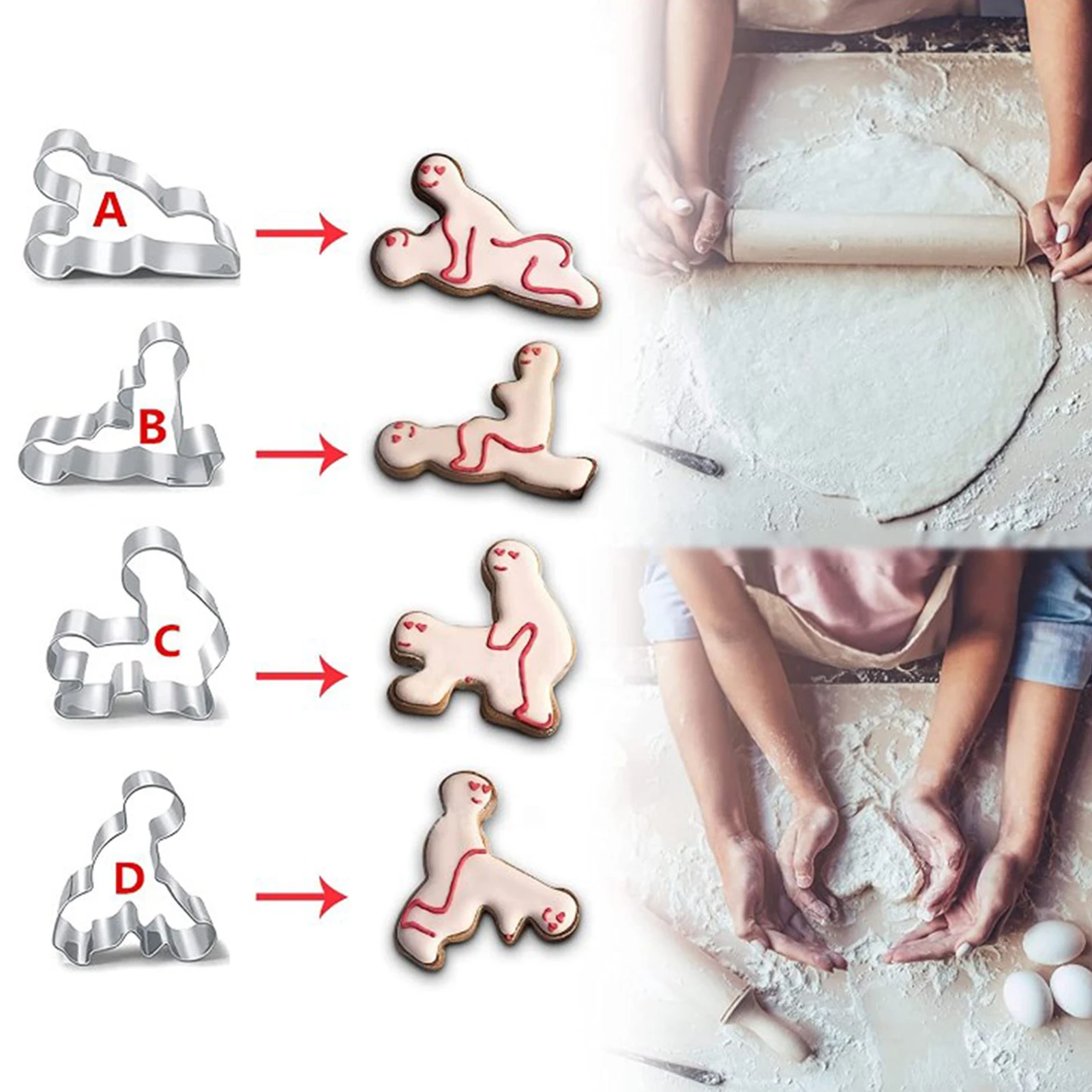 A

B

C

D