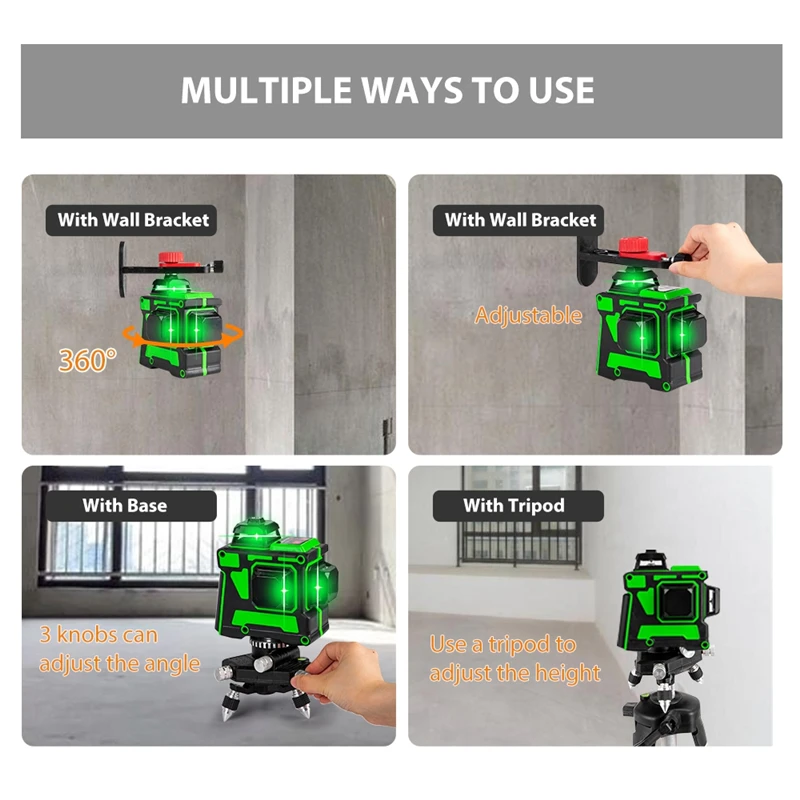 MULTIPLE WAYS TO USE

With Wall Bracket

360°

With Wall Bracket

Adjustable

With Base

3 knobs can adjust the angle

With Tripod

Use a tripod to adjust the height