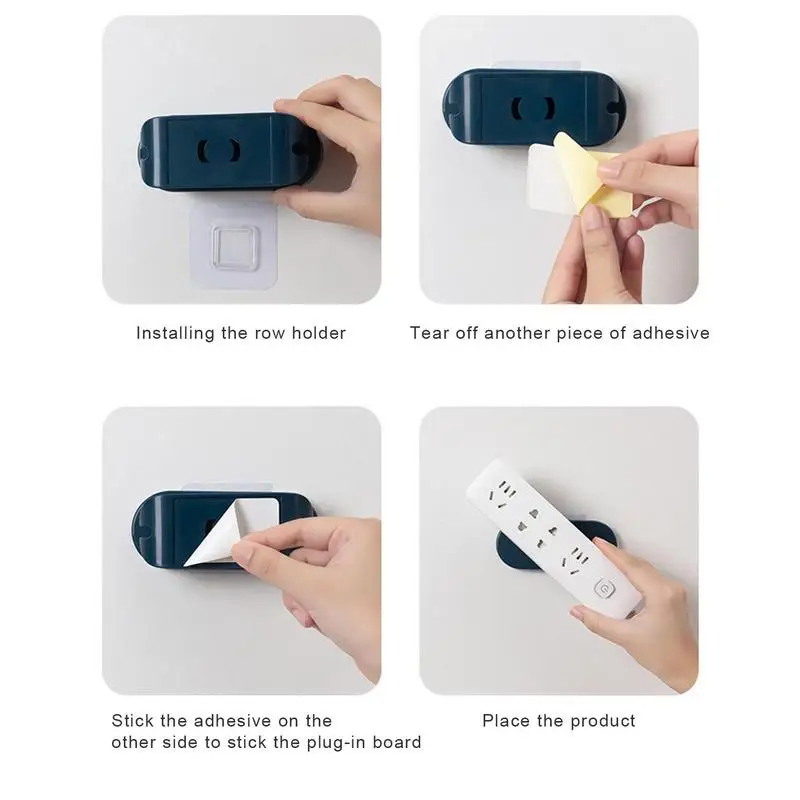 Installing the row holder

Tear off another piece of adhesive

Stick the adhesive on the other side to stick the plug-in board

Place the product