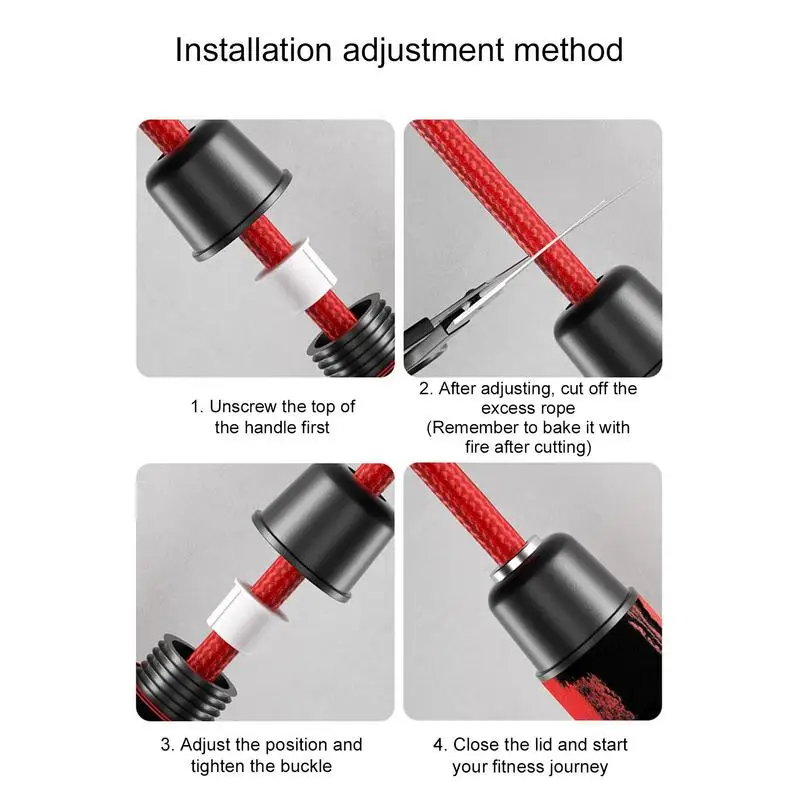 Installation adjustment method

1. Unscrew the top of the handle first

2. After adjusting, cut off the excess rope (Remember to bake it with fire after cutting)

3. Adjust the position and tighten the buckle

4. Close the lid and start your fitness journey