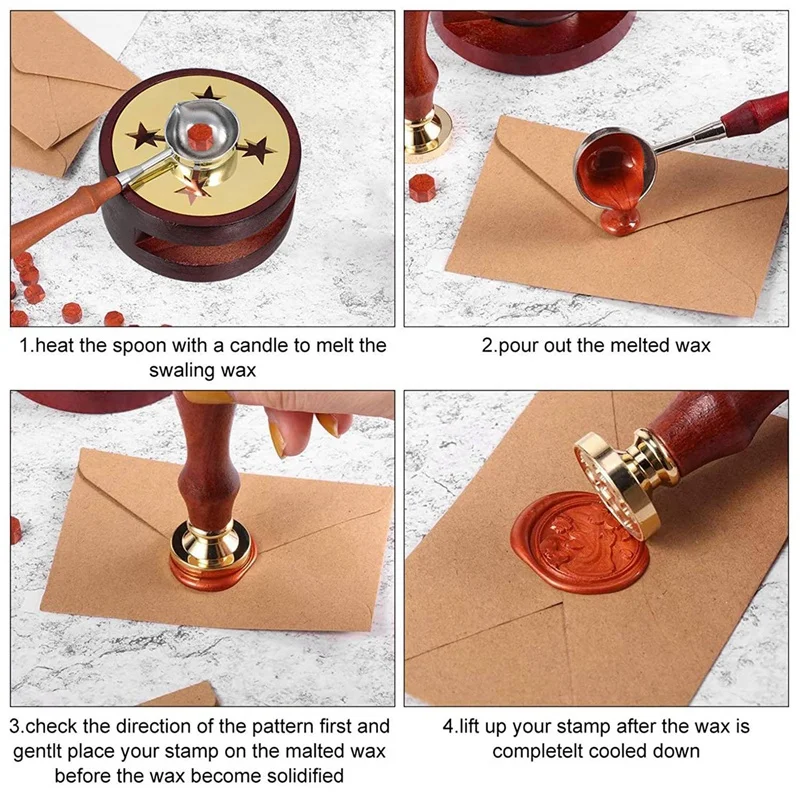 1.heat the spoon with a candle to melt the swaling wax

2.pour out the melted wax

3.check the direction of the pattern first and gentlt place your stamp on the malted wax before the wax become solidified

4.lift up your stamp after the wax is completelt cooled down