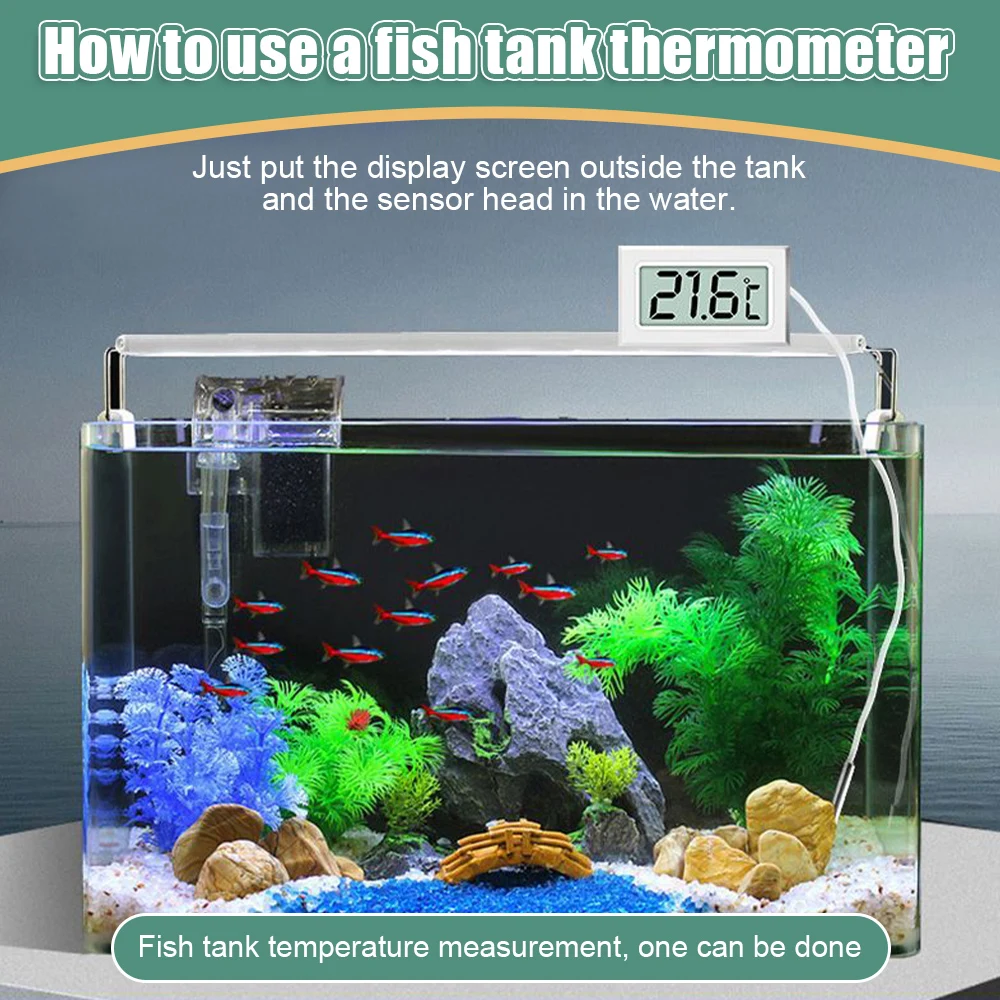 How to use a fish tank thermometer

Just put the display screen outside the tank and the sensor head in the water.

21.6℃

Fish tank temperature measurement, one can be done