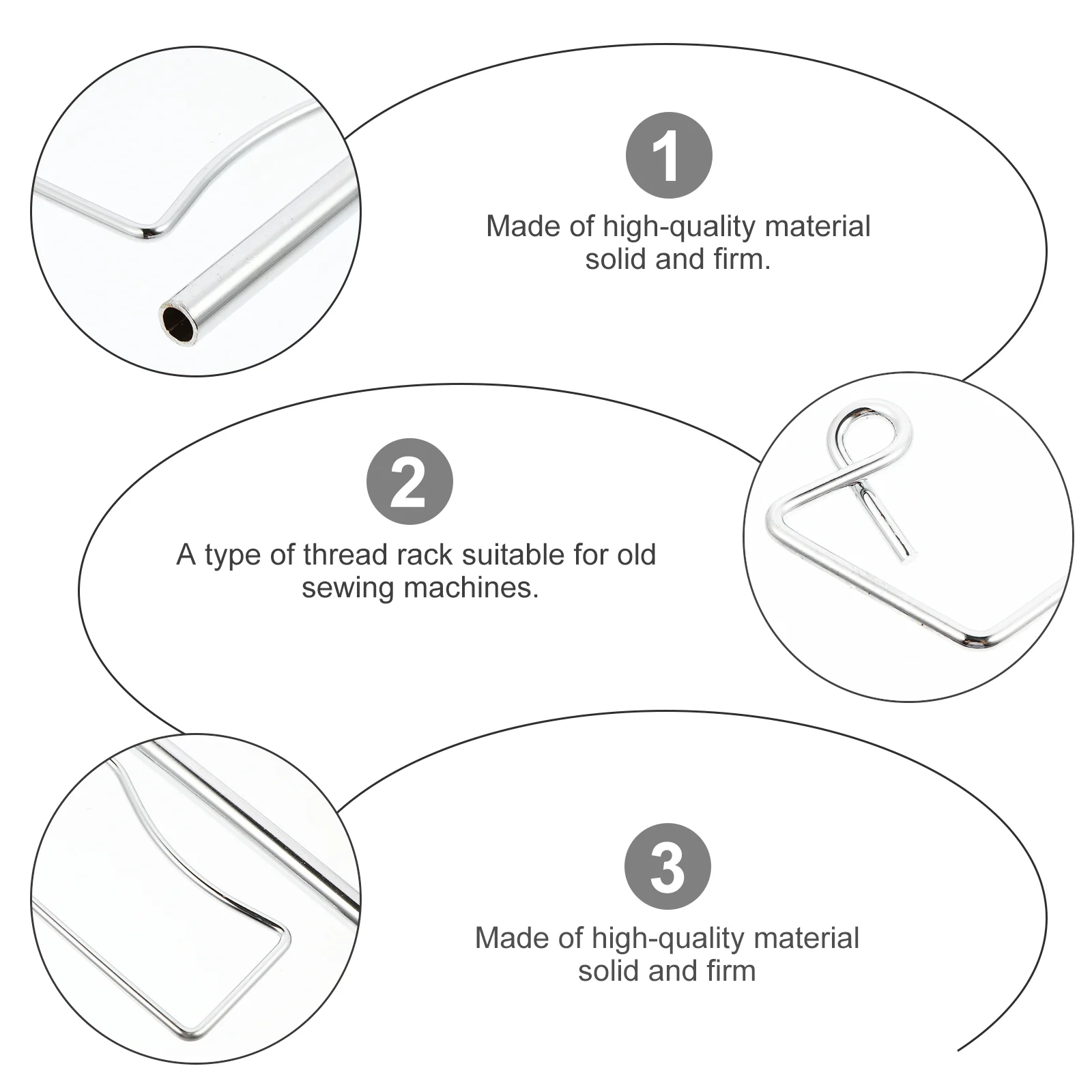 1

Made of high-quality material solid and firm.

2

A type of thread rack suitable for old sewing machines.

3

Made of high-quality material solid and firm