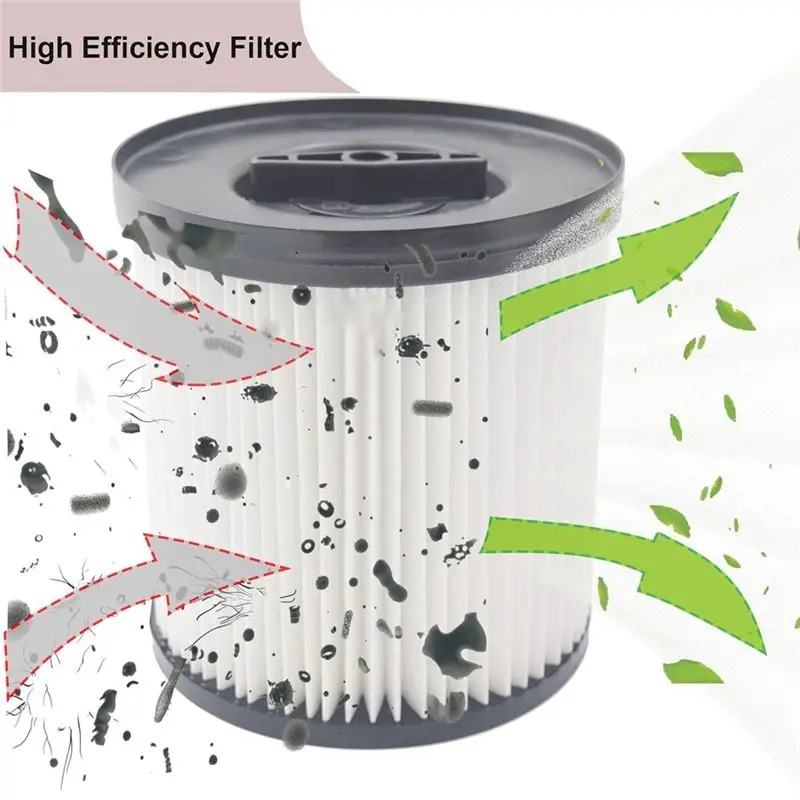 High Efficiency Filter