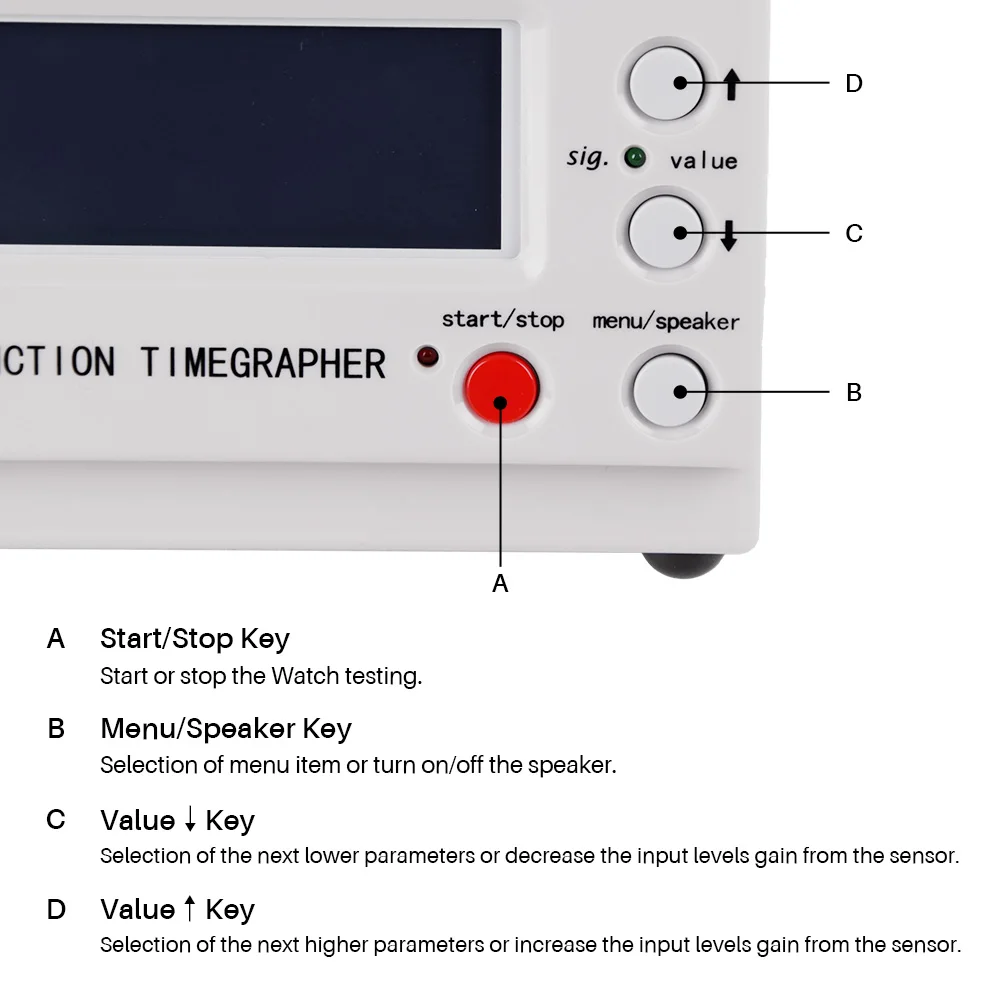 D

sig. value

C

start/stop menu/speaker

CTION TIMEGRAPHER

B

A

A Start/Stop Key
Start or stop the Watch testing.

B Menu/Speaker Key
Selection of menu item or turn on/off the speaker.

C Value ↓ Key
Selection of the next lower parameters or decrease the input levels gain from the sensor.

D Value ↑ Key
Selection of the next higher parameters or increase the input levels gain from the sensor.