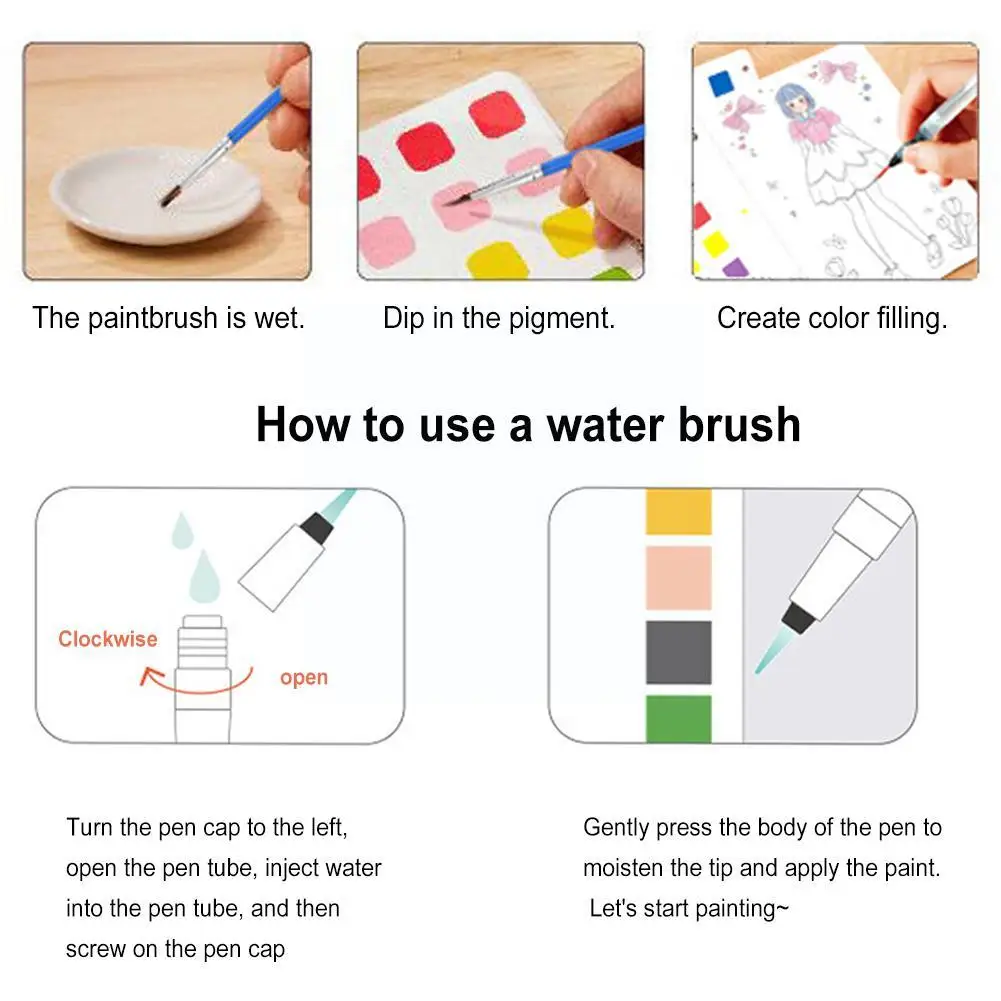 The paintbrush is wet.

Dip in the pigment.

Create color filling.

How to use a water brush

Clockwise

open

Turn the pen cap to the left, open the pen tube, inject water into the pen tube, and then screw on the pen cap

Gently press the body of the pen to moisten the tip and apply the paint. Let's start painting~