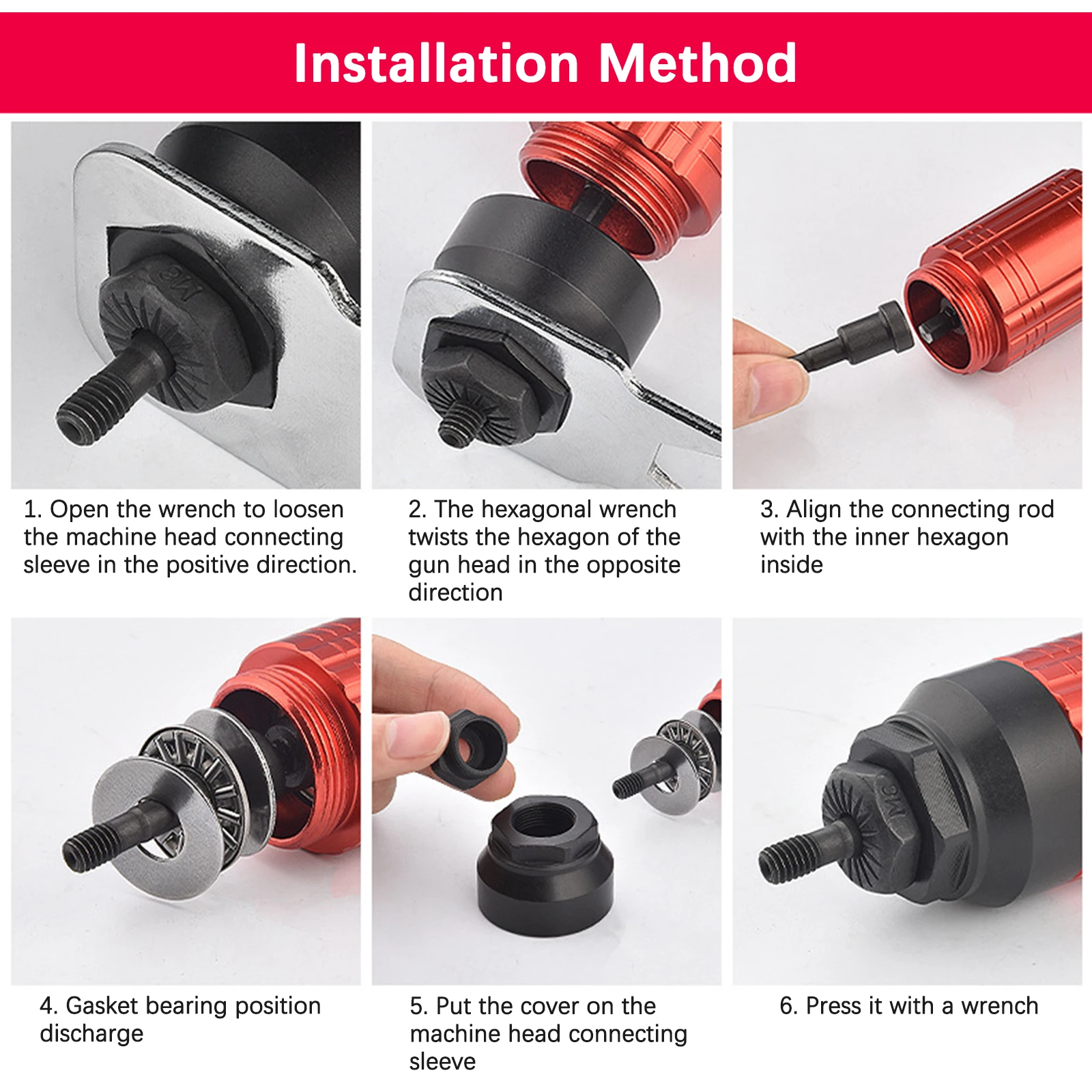 Installation Method

1. Open the wrench to loosen the machine head connecting sleeve in the positive direction.

2. The hexagonal wrench twists the hexagon of the gun head in the opposite direction

3. Align the connecting rod with the inner hexagon inside

4. Gasket bearing position discharge

5. Put the cover on the machine head connecting sleeve

6. Press it with a wrench