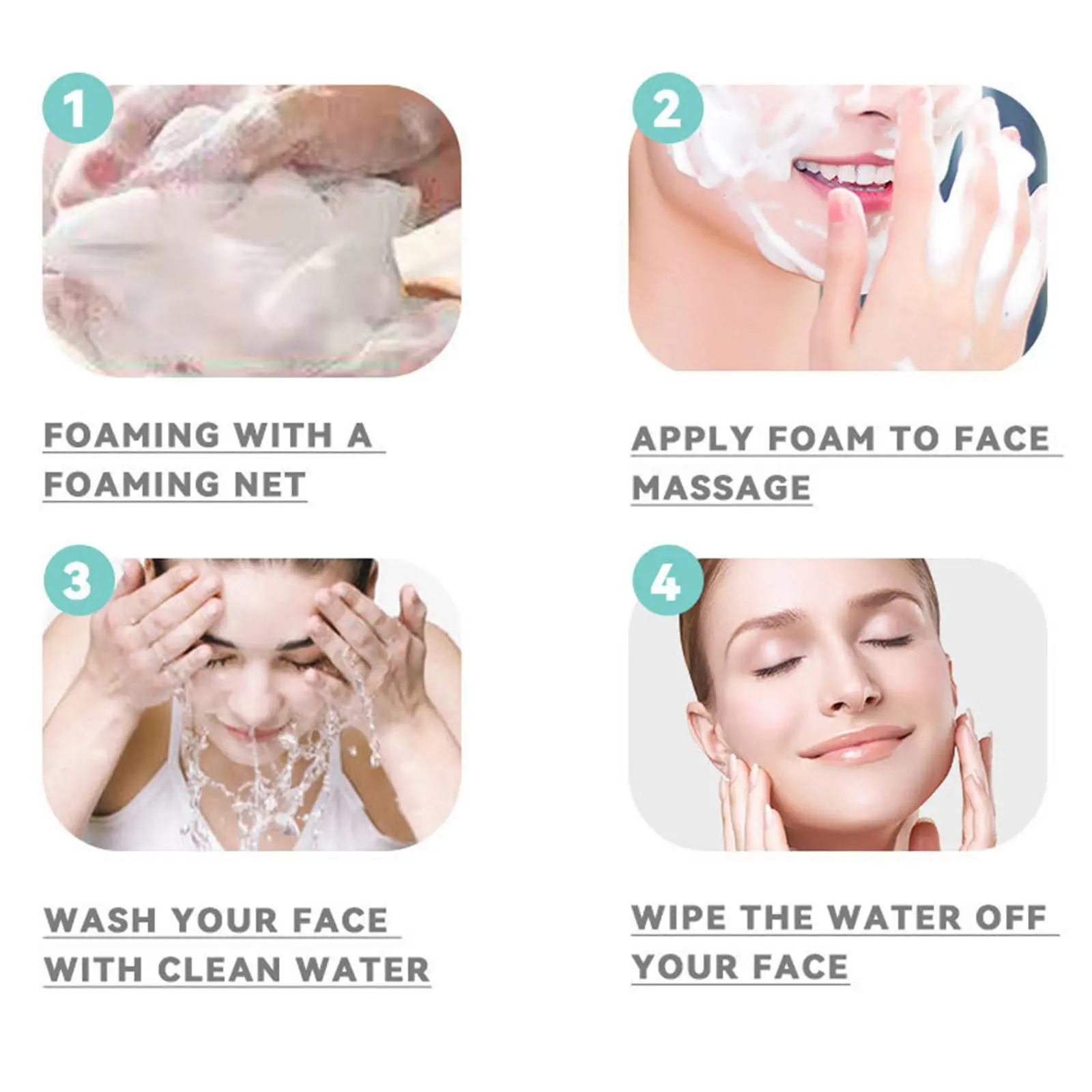 1

FOAMING WITH A FOAMING NET

2

APPLY FOAM TO FACE MASSAGE

3

WASH YOUR FACE WITH CLEAN WATER

4

WIPE THE WATER OFF YOUR FACE