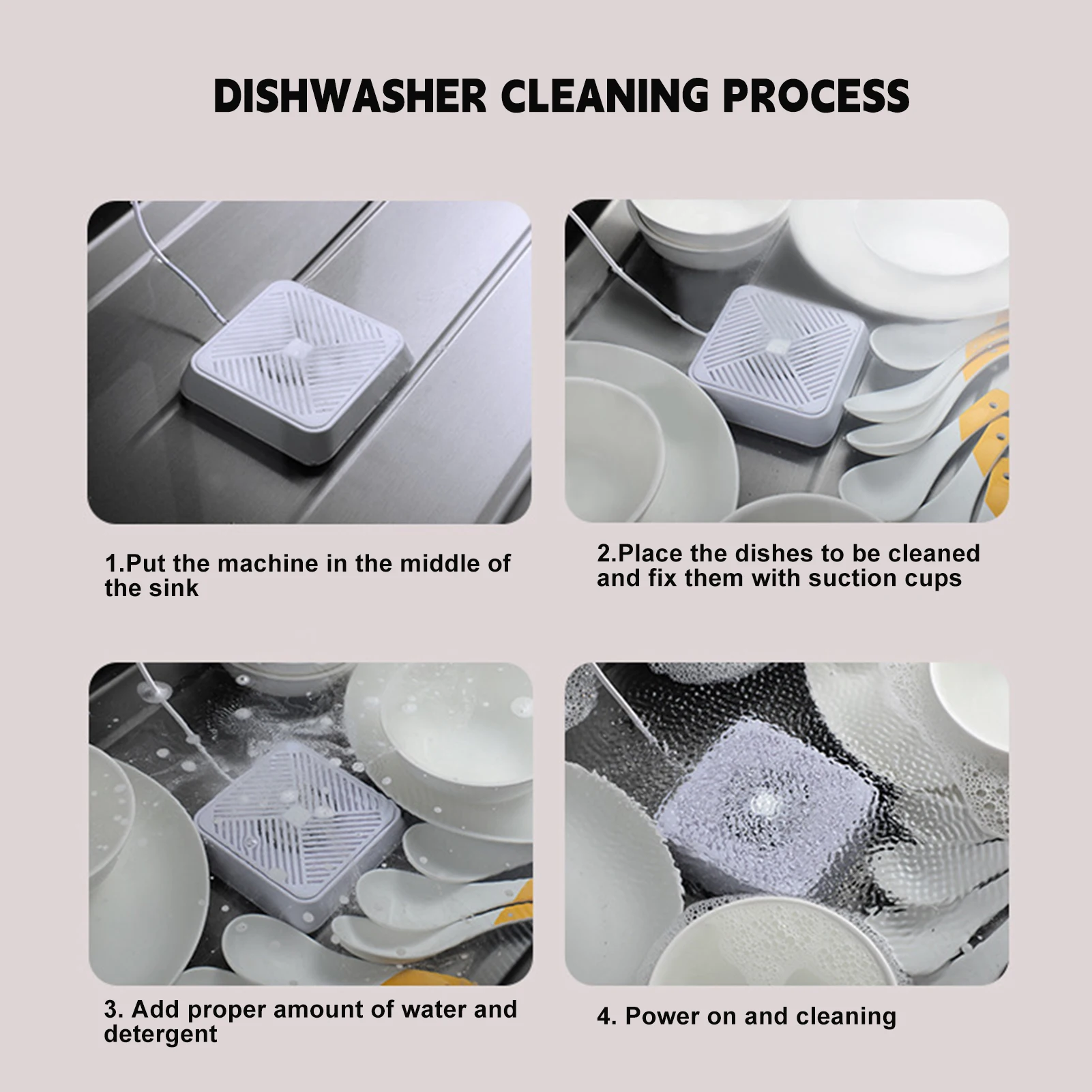 DISHWASHER CLEANING PROCESS

1.Put the machine in the middle of the sink

2.Place the dishes to be cleaned and fix them with suction cups

3. Add proper amount of water and detergent

4. Power on and cleaning