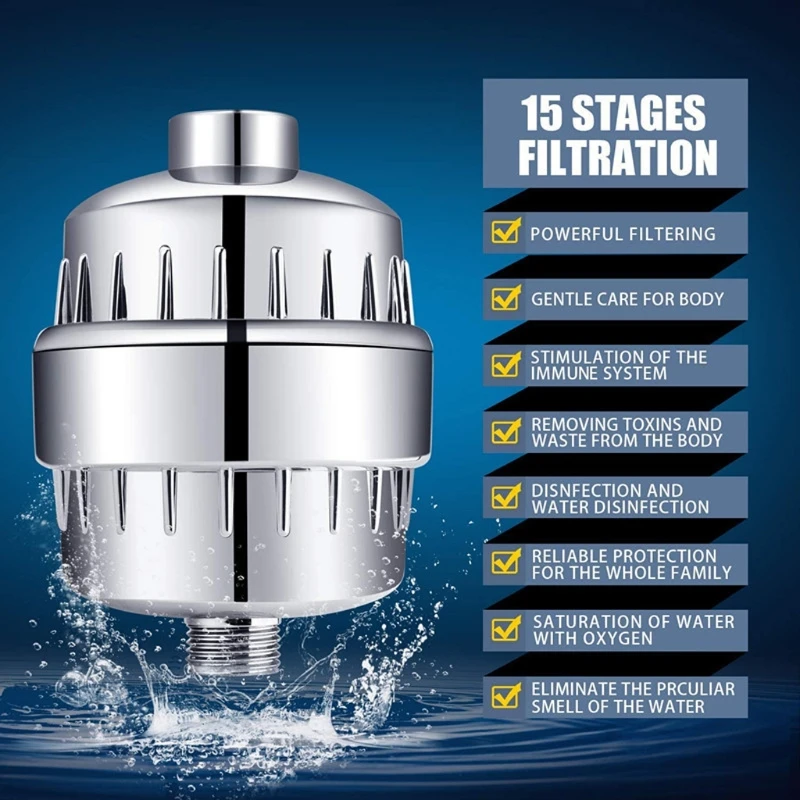 15 STAGES FILTRATION

POWERFUL FILTERING

GENTLE CARE FOR BODY

STIMULATION OF THE IMMUNE SYSTEM

REMOVING TOXINS AND WASTE FROM THE BODY

DISNFECTION AND WATER DISINFECTION

RELIABLE PROTECTION FOR THE WHOLE FAMILY

SATURATION OF WATER WITH OXYGEN

ELIMINATE THE PRCULIAR SMELL OF THE WATER