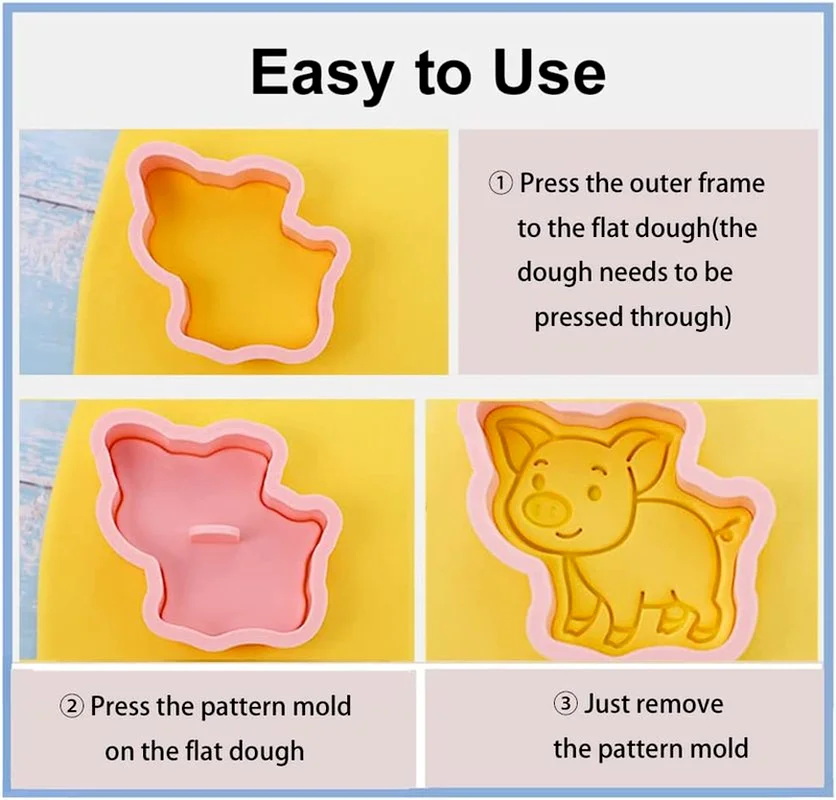 Easy to Use

① Press the outer frame to the flat dough(the dough needs to be pressed through)

② Press the pattern mold on the flat dough

③ Just remove the pattern mold