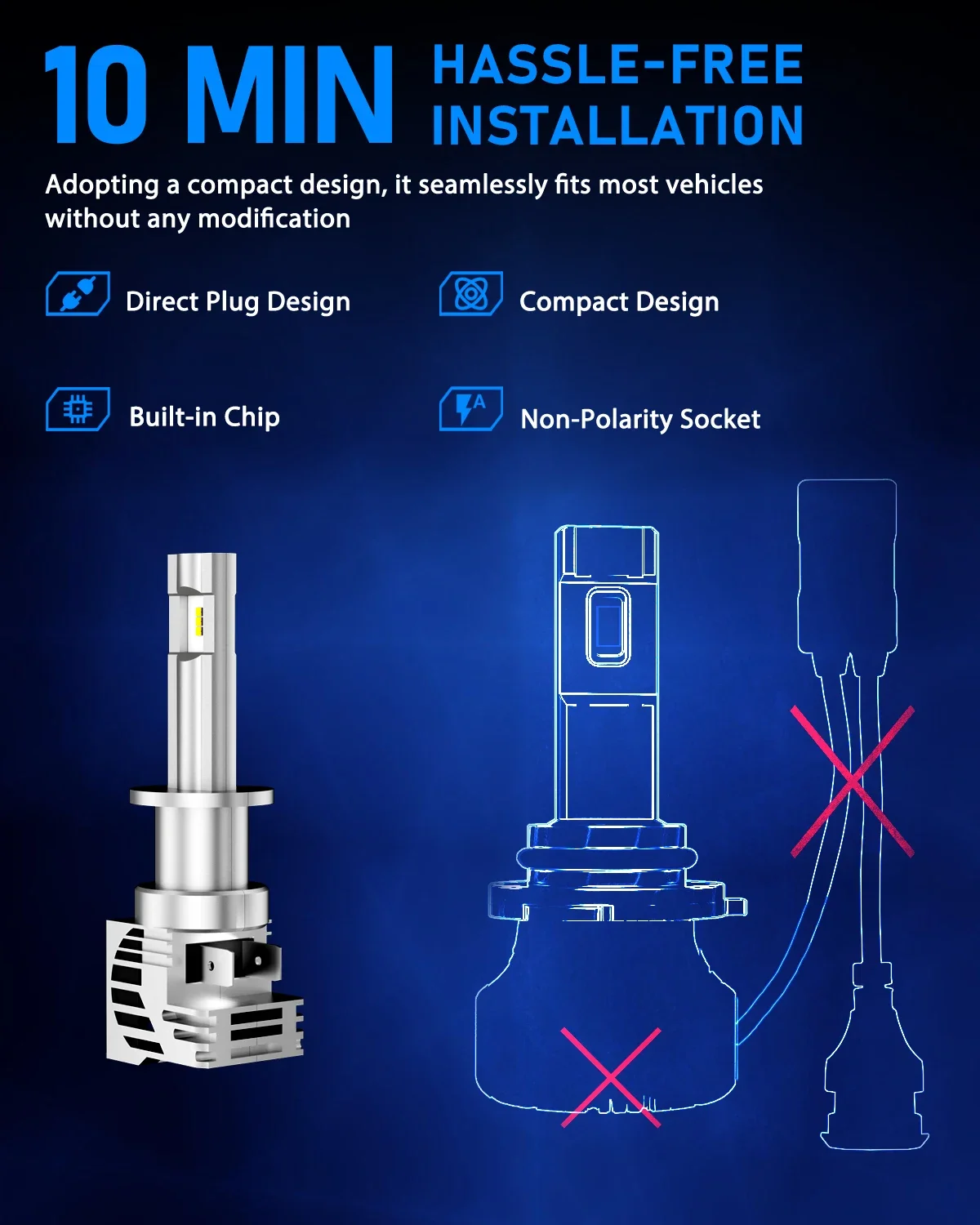 10 MIN HASSLE-FREE INSTALLATION

Adopting a compact design, it seamlessly fits most vehicles without any modification

Direct Plug Design

Compact Design

Built-in Chip

Non-Polarity Socket