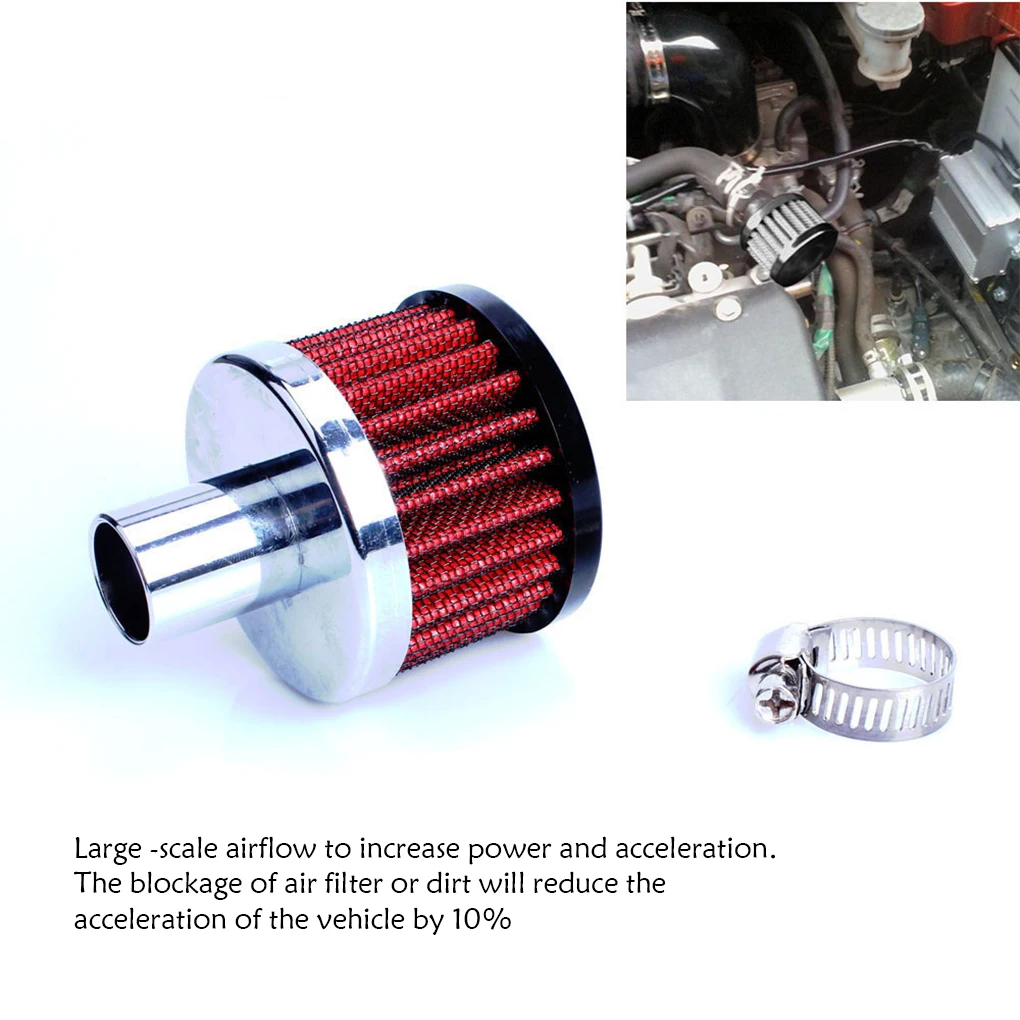 Large -scale airflow to increase power and acceleration. The blockage of air filter or dirt will reduce the acceleration of the vehicle by 10%