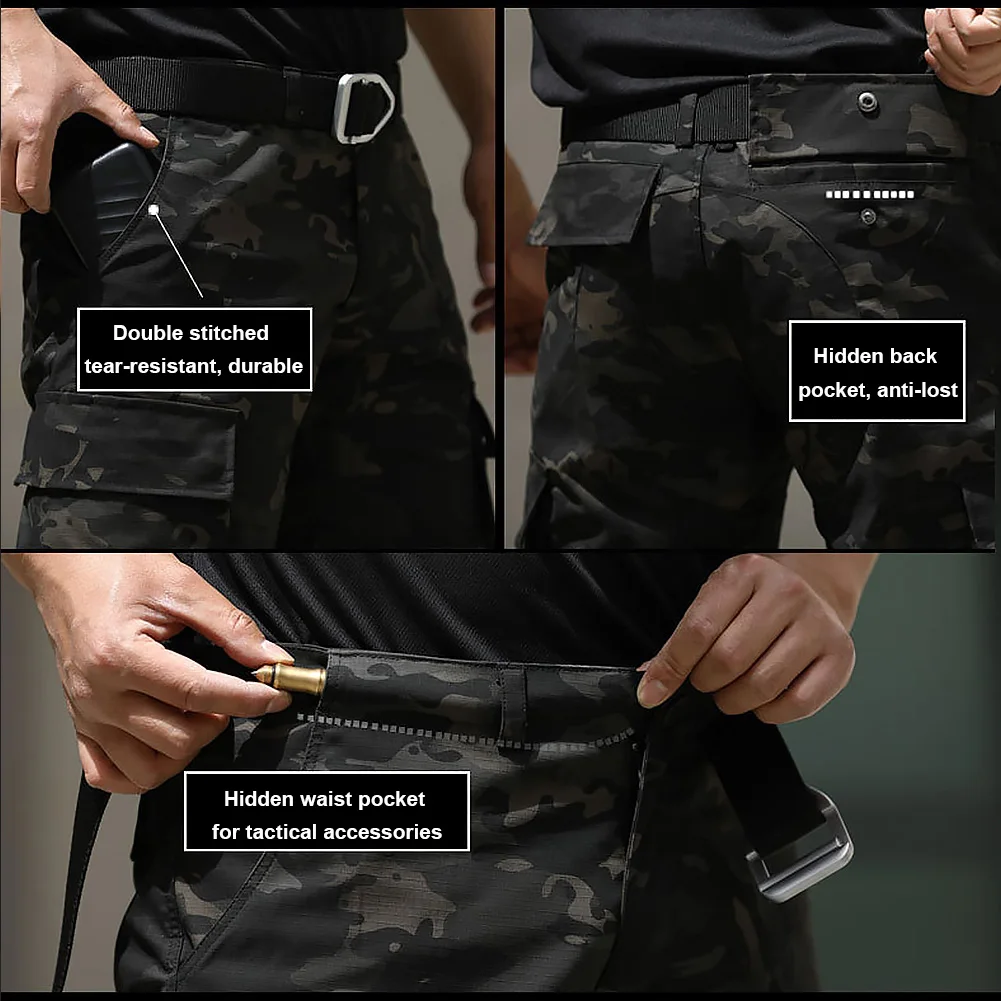 Double stitched
tear-resistant, durable

Hidden back
pocket, anti-lost

Hidden waist pocket
for tactical accessories