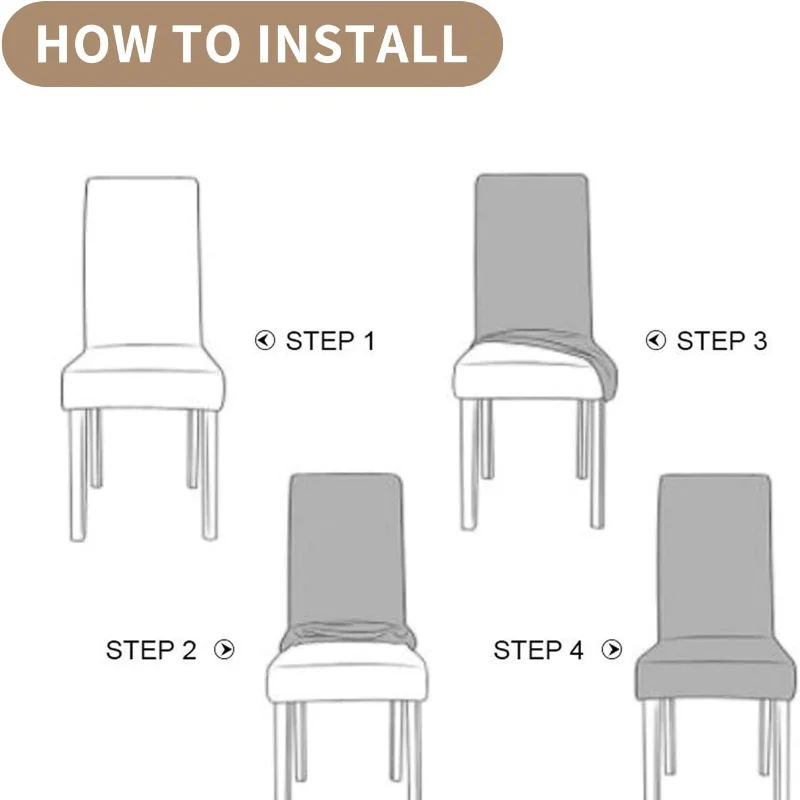 HOW TO INSTALL

STEP 1

STEP 3

STEP 2

STEP 4