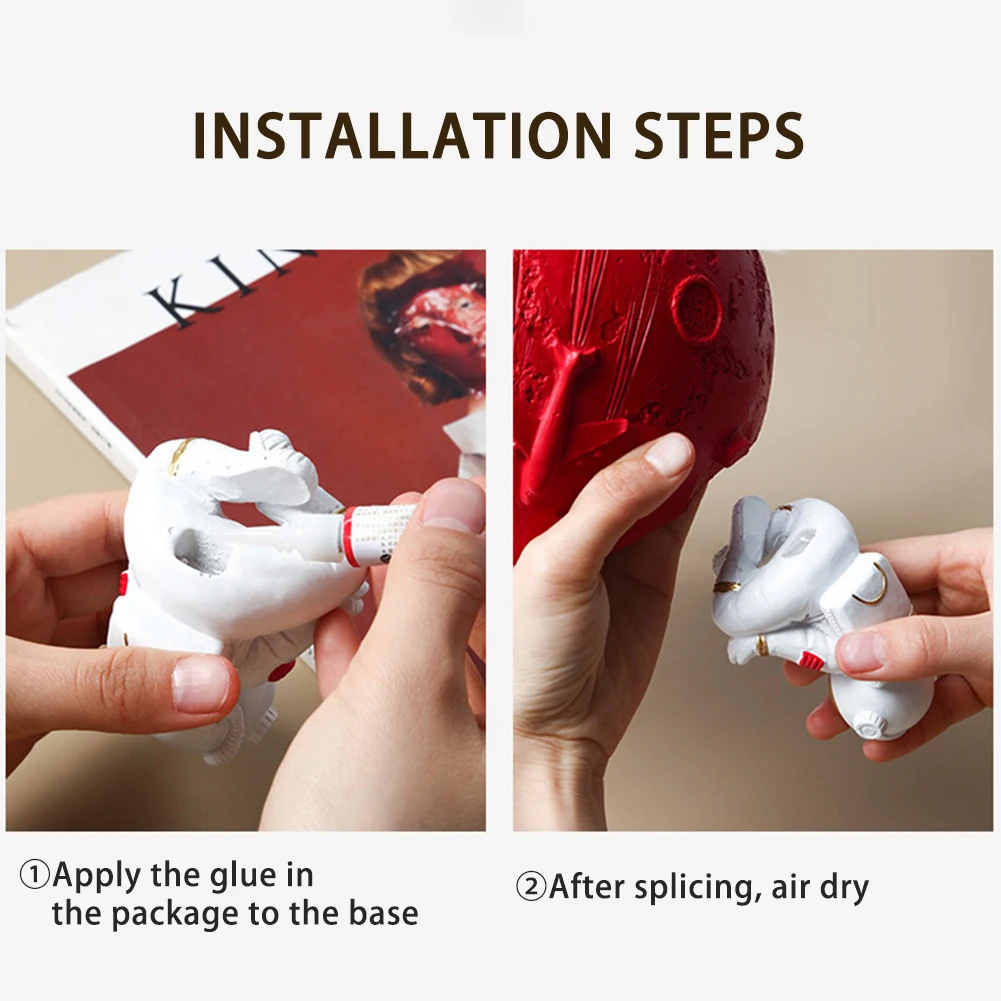 INSTALLATION STEPS

KIN

①Apply the glue in the package to the base

②After splicing, air dry