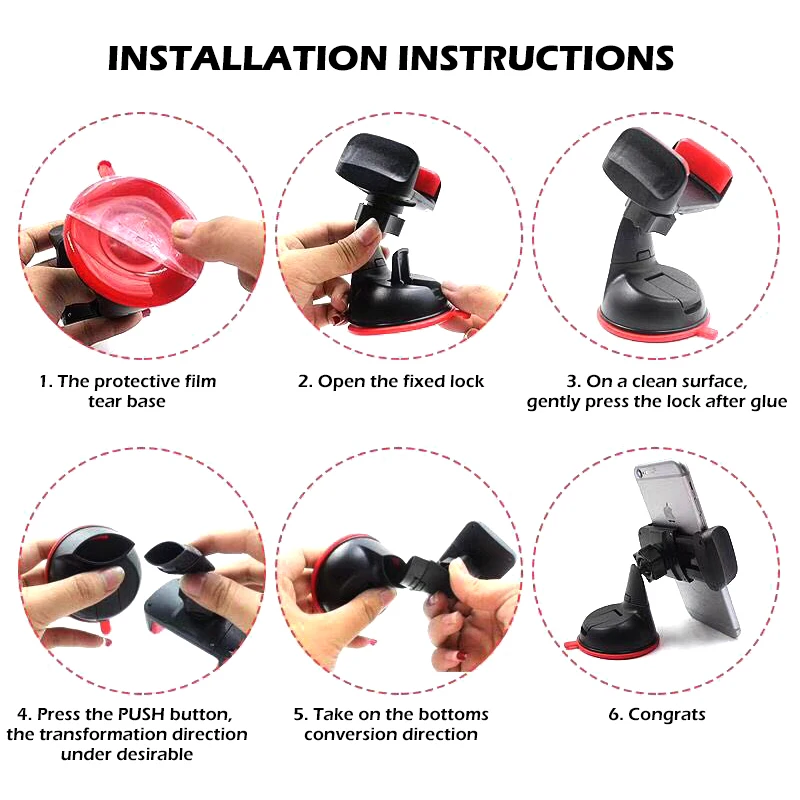 INSTALLATION INSTRUCTIONS

1. The protective film tear base

2. Open the fixed lock

3. On a clean surface, gently press the lock after glue

4. Press the PUSH button, the transformation direction under desirable

5. Take on the bottoms conversion direction

6. Congrats