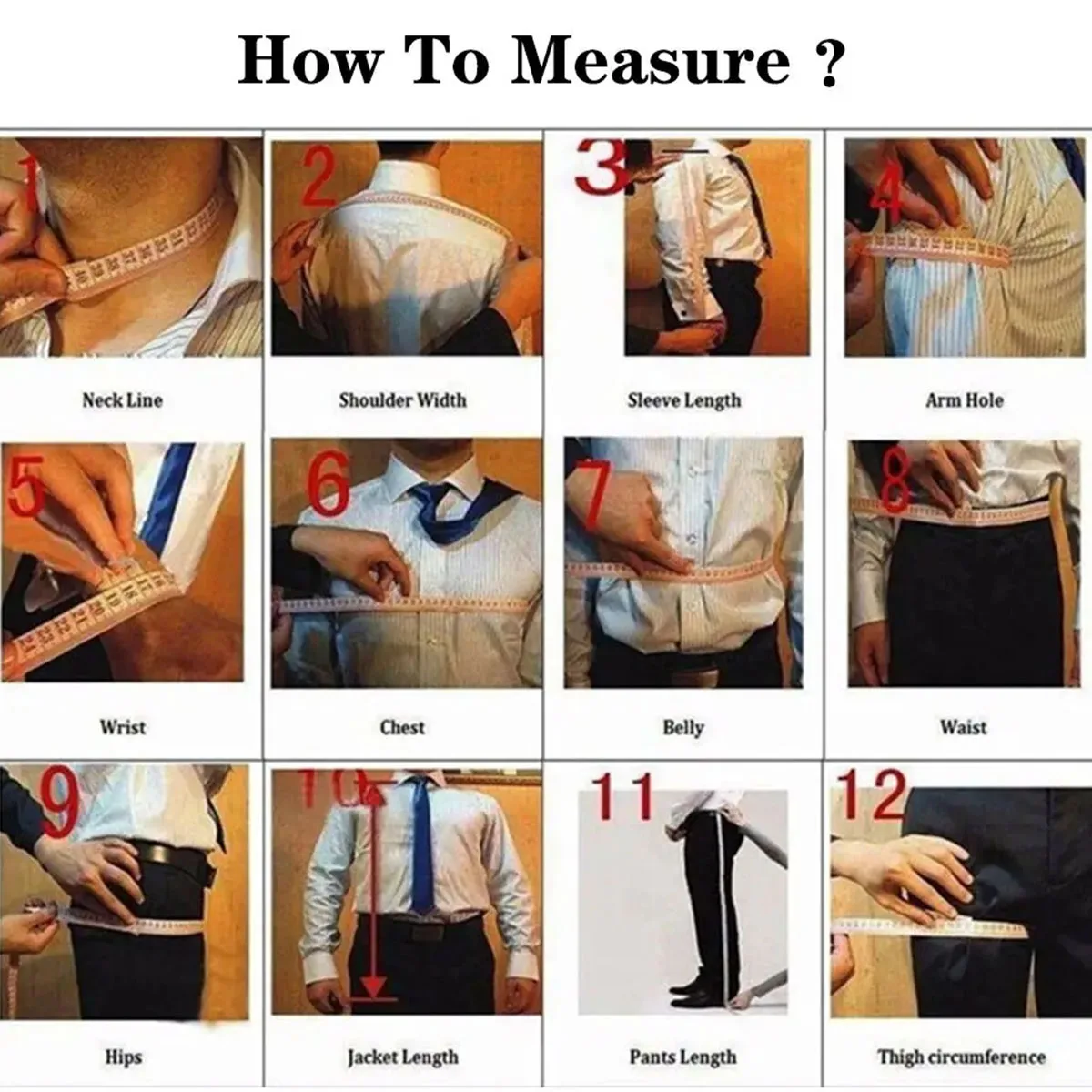 How To Measure ?

1
Neck Line

2
Shoulder Width

3
Sleeve Length

4
Arm Hole

5
Wrist

6
Chest

7
Belly

8
Waist

9
Hips

10
Jacket Length

11
Pants Length

12
Thigh circumference