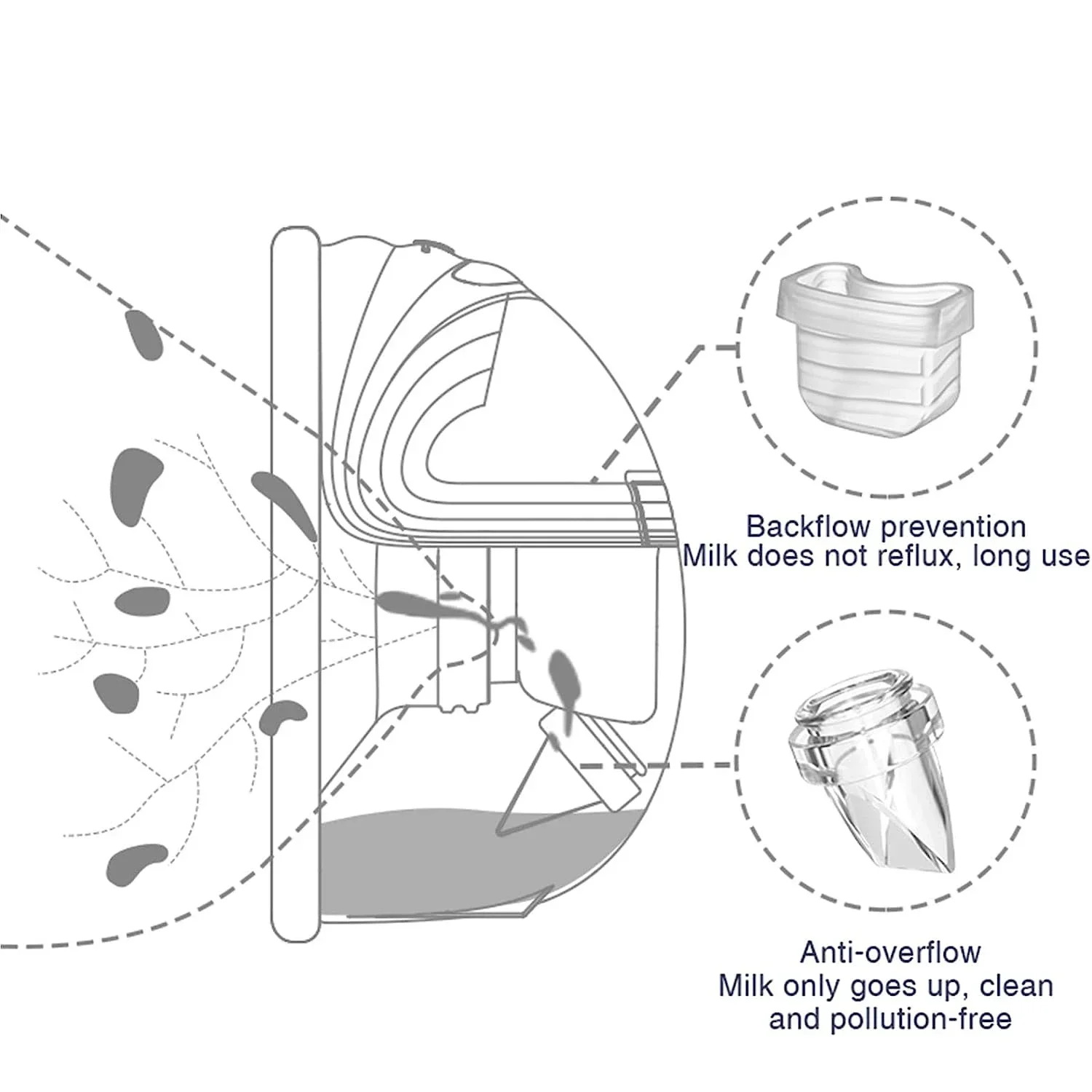 Backflow prevention
Milk does not reflux, long use

Anti-overflow
Milk only goes up, clean and pollution-free