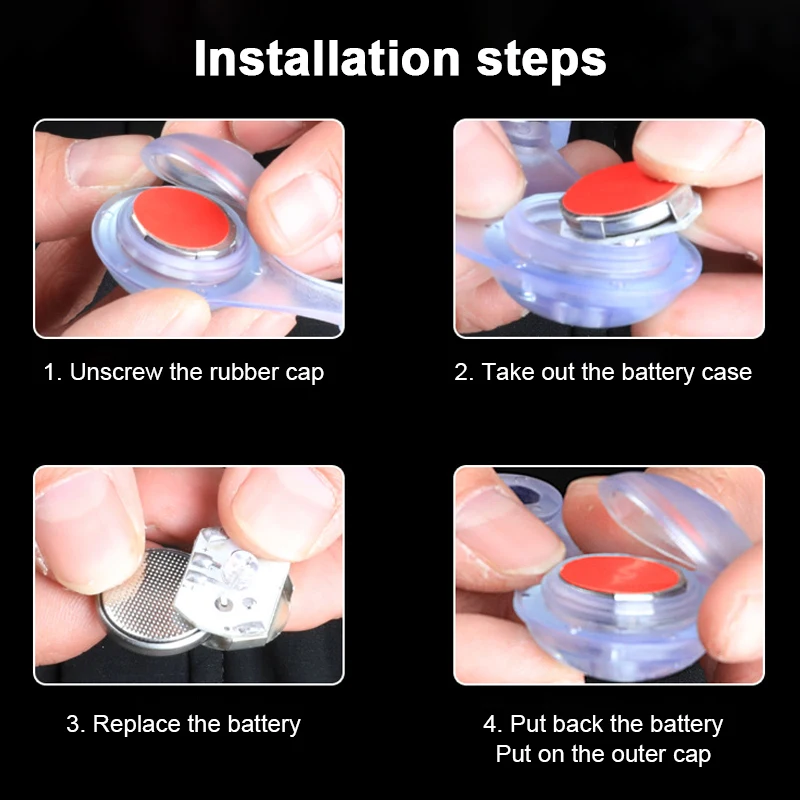 Installation steps

1. Unscrew the rubber cap

2. Take out the battery case

3. Replace the battery

4. Put back the battery
Put on the outer cap