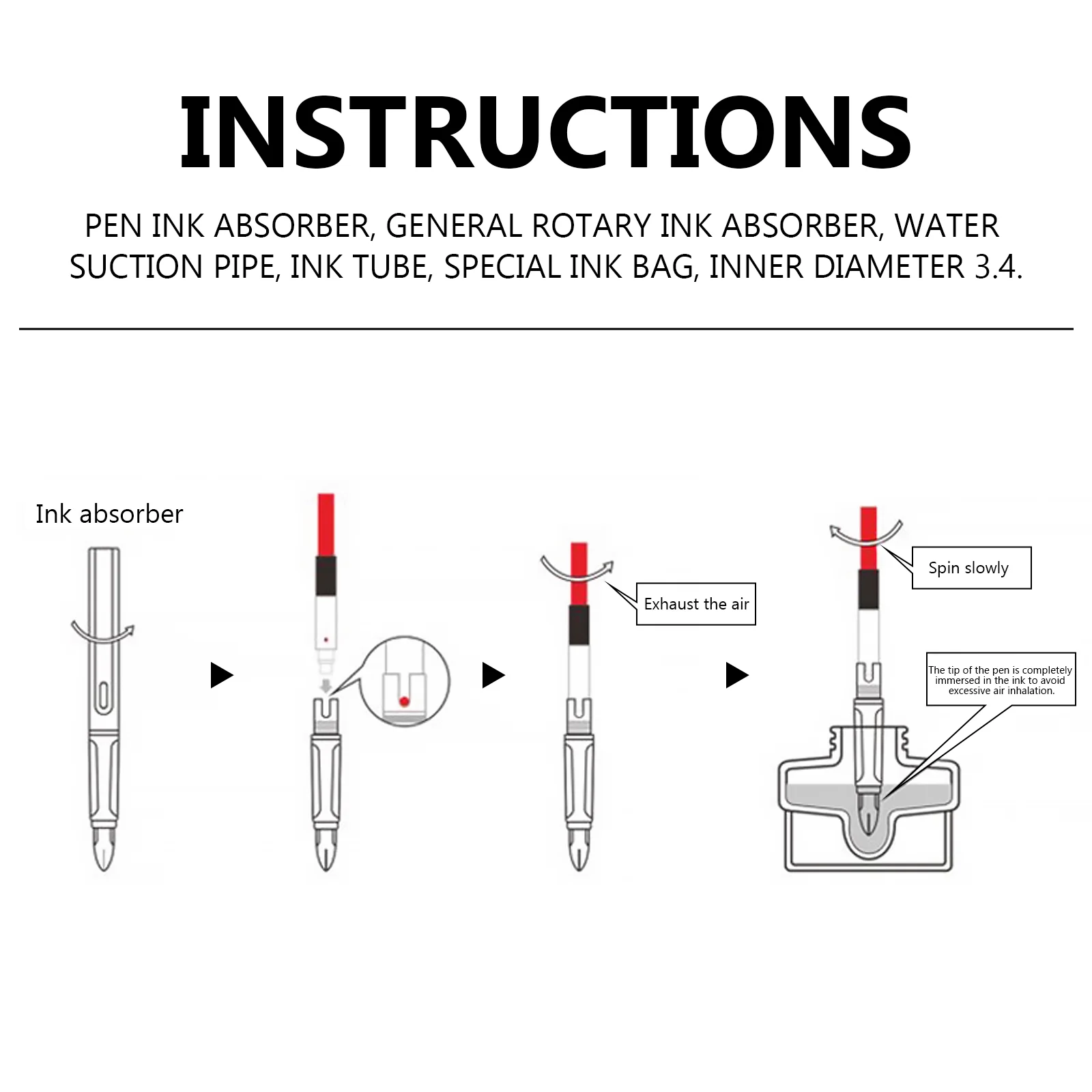 INSTRUCTIONS

PEN INK ABSORBER, GENERAL ROTARY INK ABSORBER, WATER SUCTION PIPE, INK TUBE, SPECIAL INK BAG, INNER DIAMETER 3.4.

Ink absorber

Exhaust the air

Spin slowly

The tip of the pen is completely immersed in the ink to avoid excessive air inhalation.