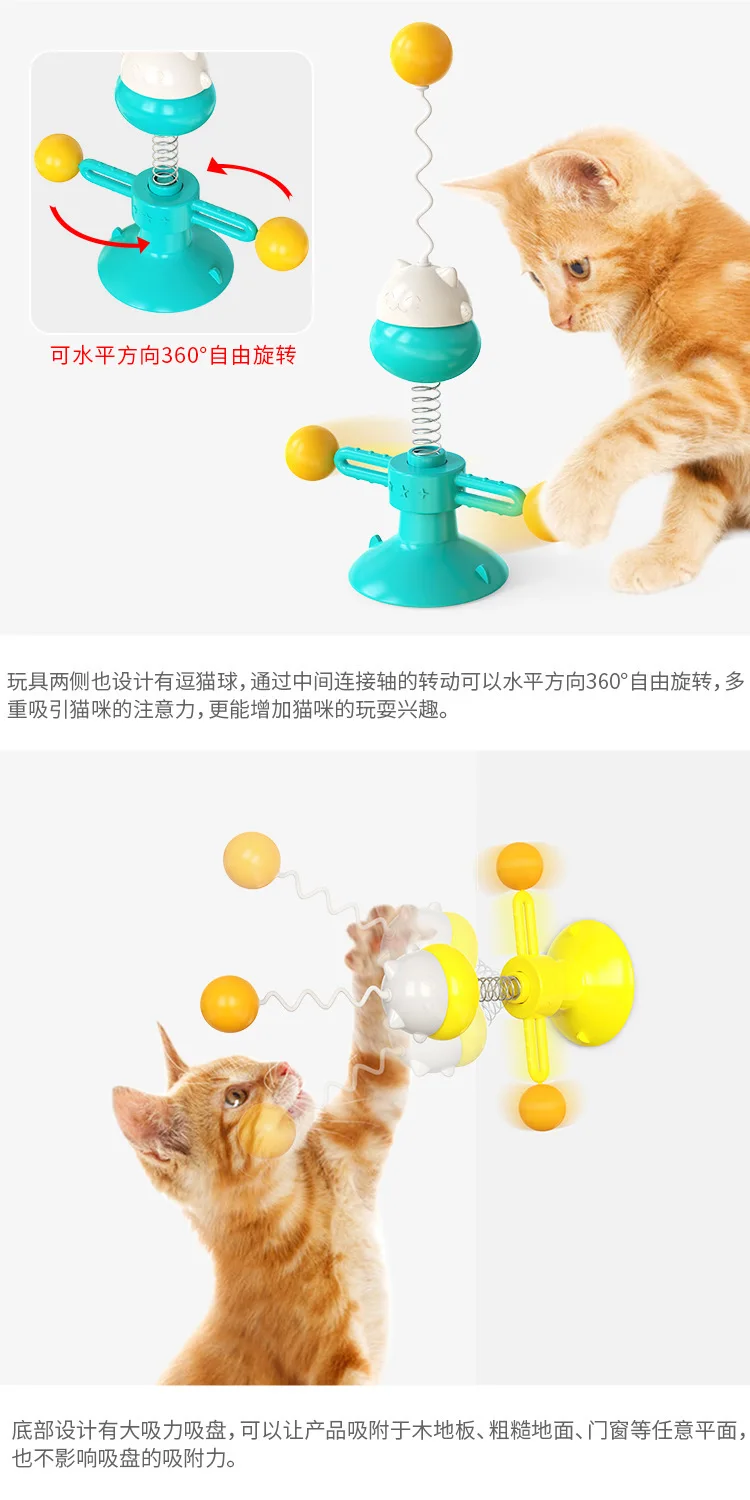 可水平方向360°自由旋转

玩具两侧也设计有逗猫球，通过中间连接轴的转动可以水平方向360°自由旋转，多重吸引猫咪的注意力，更能增加猫咪的玩耍兴趣。

底部设计有大吸力吸盘，可以让产品吸附于木地板、粗糙地面、门窗等任意平面，也不影响吸盘的吸附力。