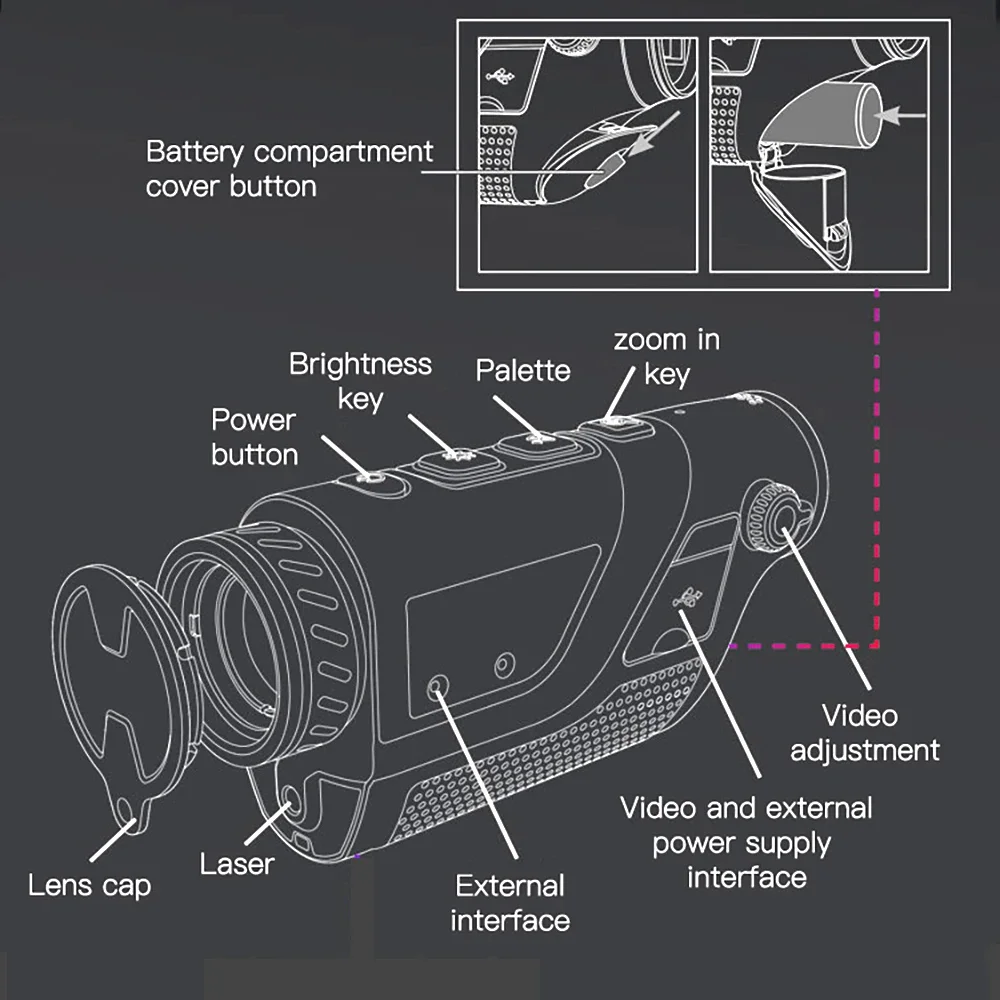 Battery compartment cover button

Brightness key

Palette

zoom in key

Power button

Video adjustment

Video and external power supply interface

Lens cap

Laser

External interface