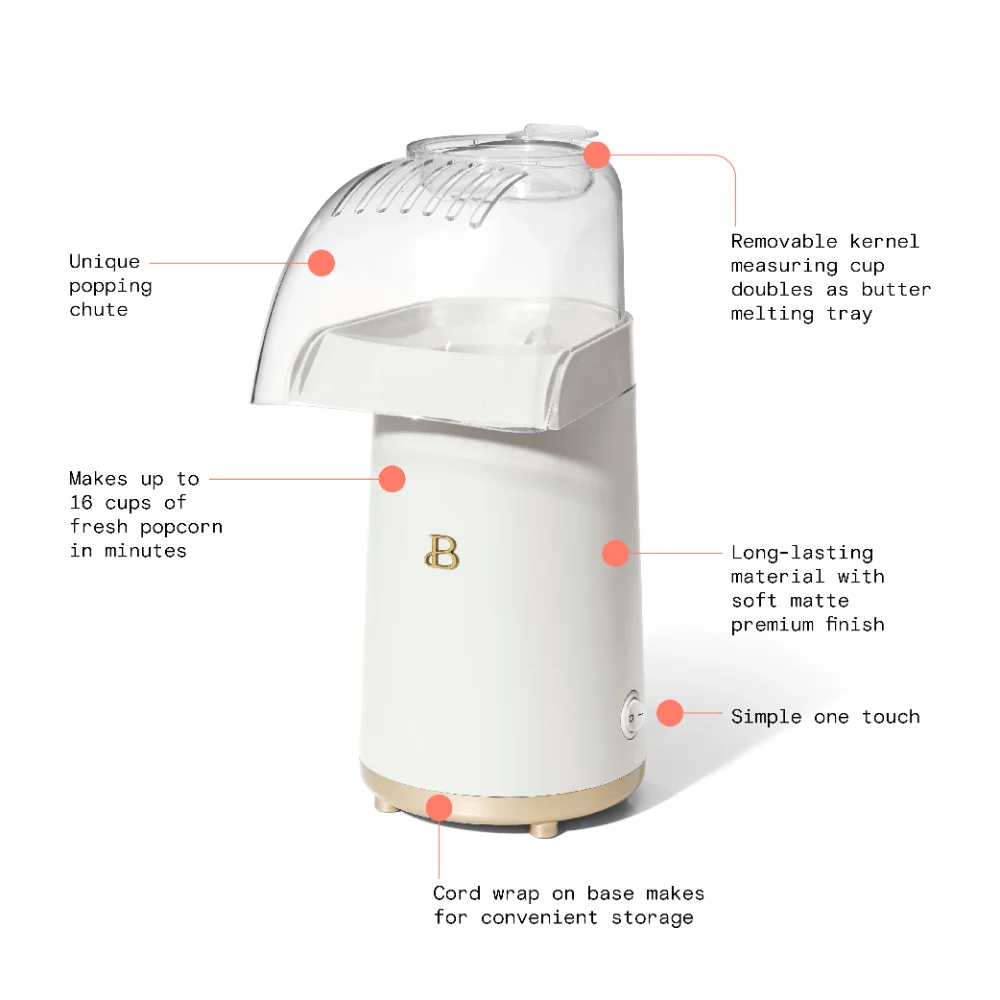 Unique popping chute

Removable kernel measuring cup doubles as butter melting tray

Makes up to 16 cups of fresh popcorn in minutes

B

Long-lasting material with soft matte premium finish

Simple one touch

Cord wrap on base makes for convenient storage