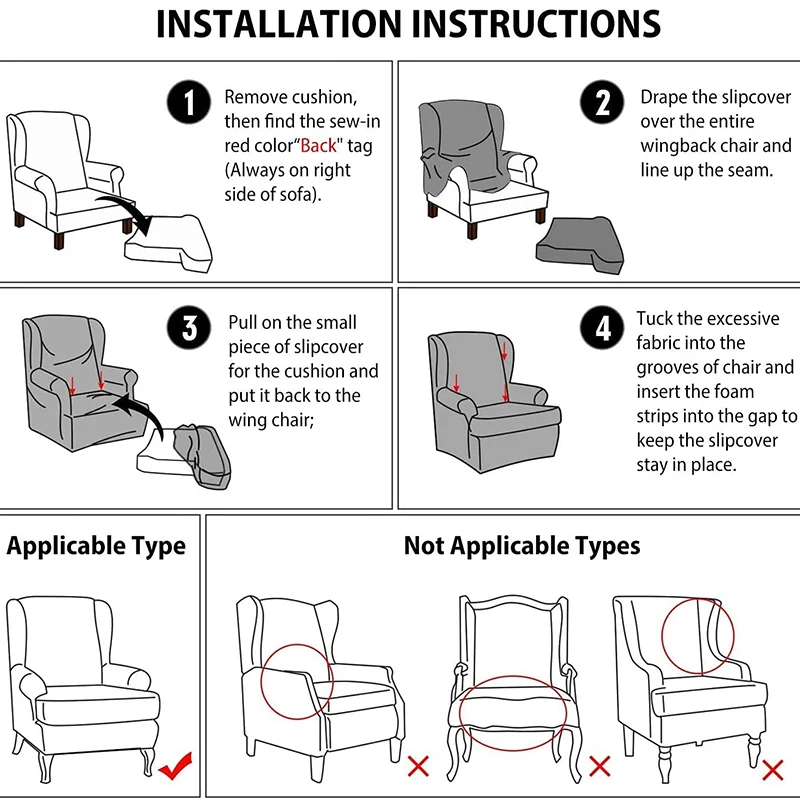 INSTALLATION INSTRUCTIONS

1 Remove cushion, then find the sew-in red color"Back" tag (Always on right side of sofa).

2 Drape the slipcover over the entire wingback chair and line up the seam.

3 Pull on the small piece of slipcover for the cushion and put it back to the wing chair;

4 Tuck the excessive fabric into the grooves of chair and insert the foam strips into the gap to keep the slipcover stay in place.

Applicable Type

Not Applicable Types