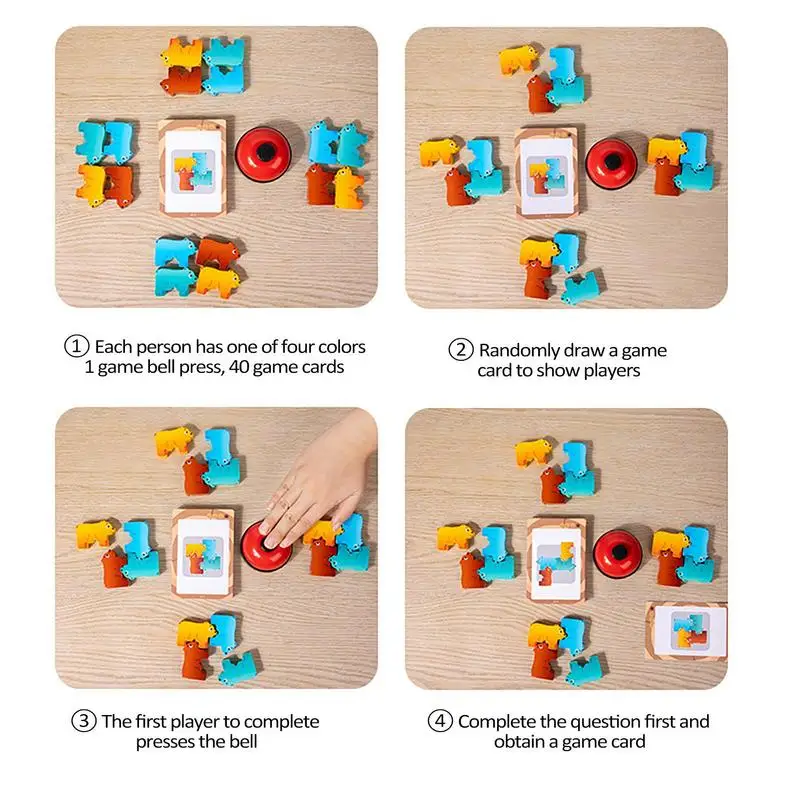 ① Each person has one of four colors
1 game bell press, 40 game cards

② Randomly draw a game card to show players

③ The first player to complete presses the bell

④ Complete the question first and obtain a game card