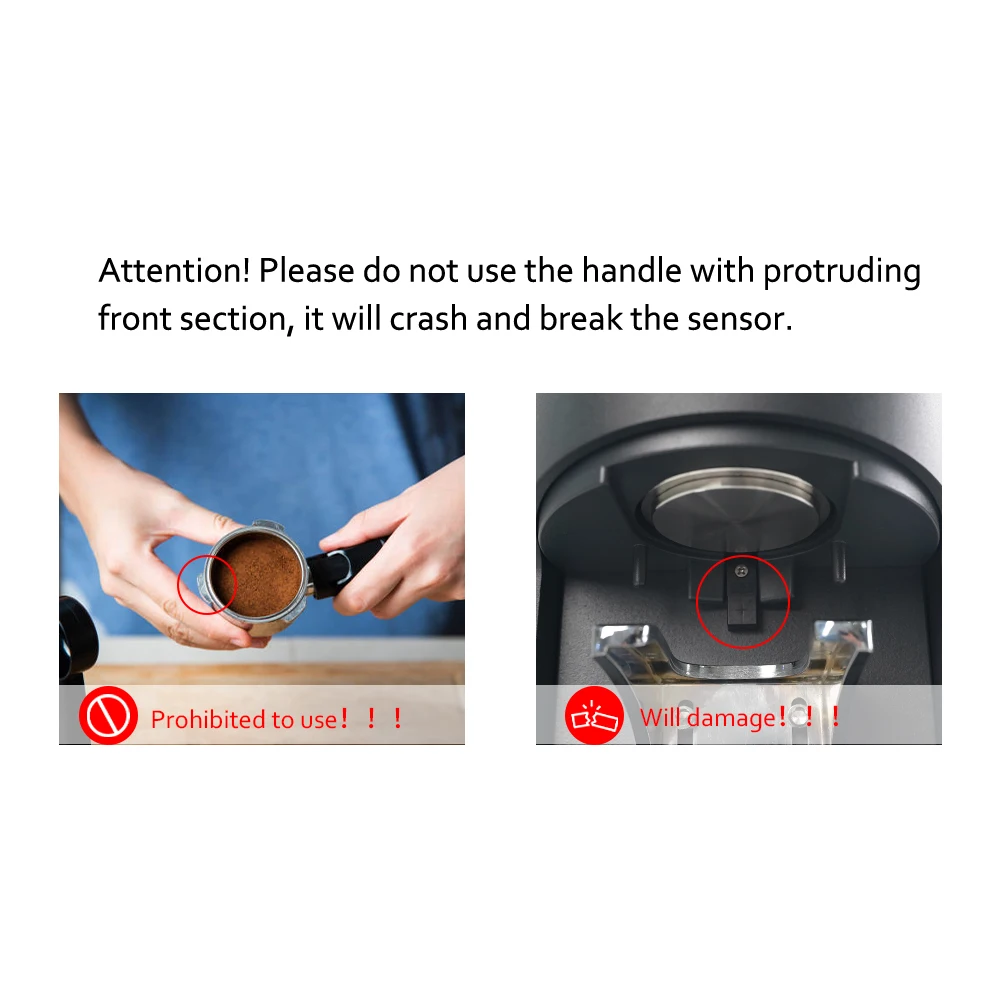 Attention! Please do not use the handle with protruding front section, it will crash and break the sensor.

Prohibited to use！！！

Will damage！！！