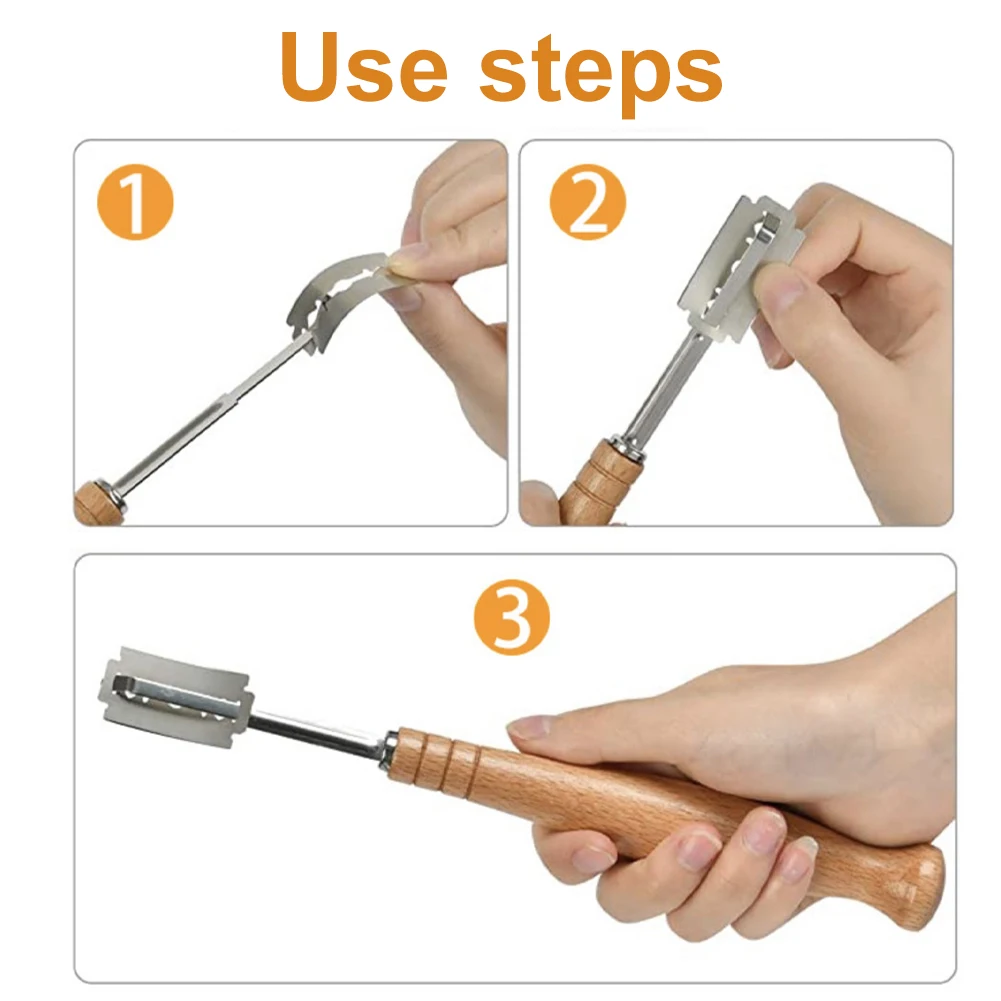 Use steps

1

2

3