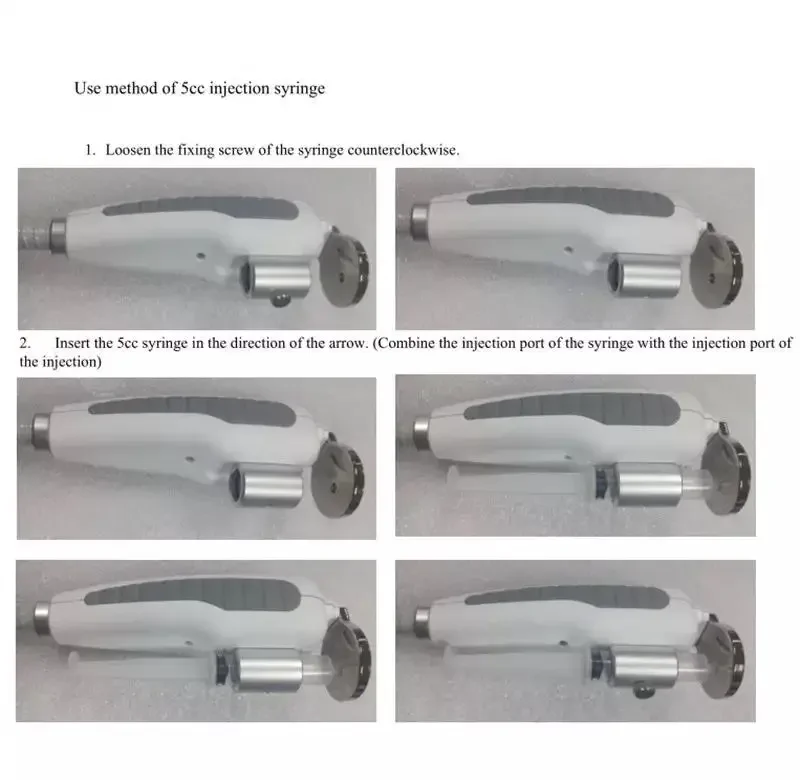 Use method of 5cc injection syringe

1. Loosen the fixing screw of the syringe counterclockwise.

2. Insert the 5cc syringe in the direction of the arrow. (Combine the injection port of the syringe with the injection port of the injection)