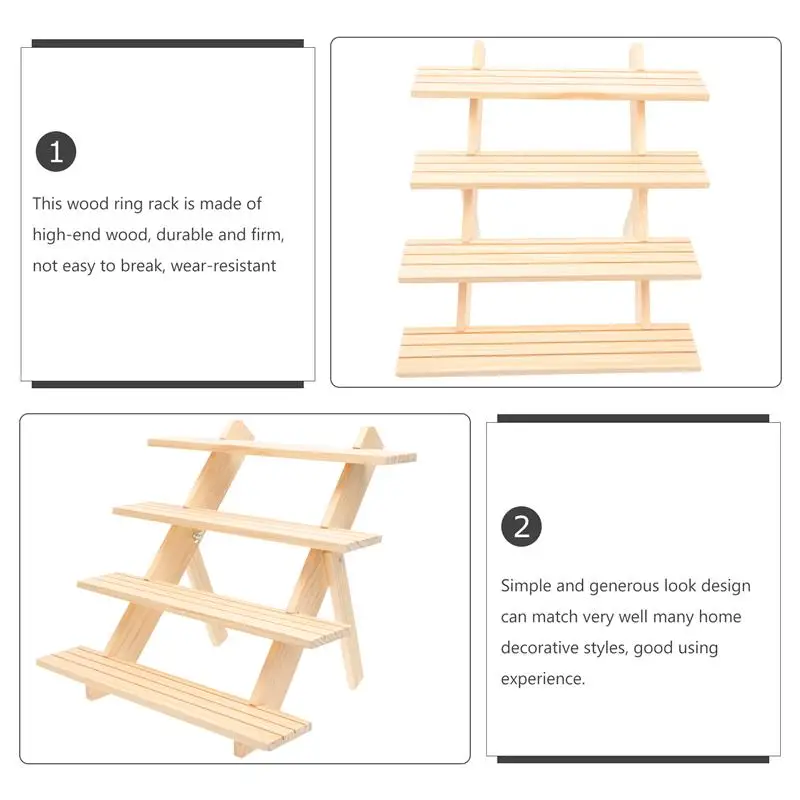 1

This wood ring rack is made of high-end wood, durable and firm, not easy to break, wear-resistant

2

Simple and generous look design can match very well many home decorative styles, good using experience.