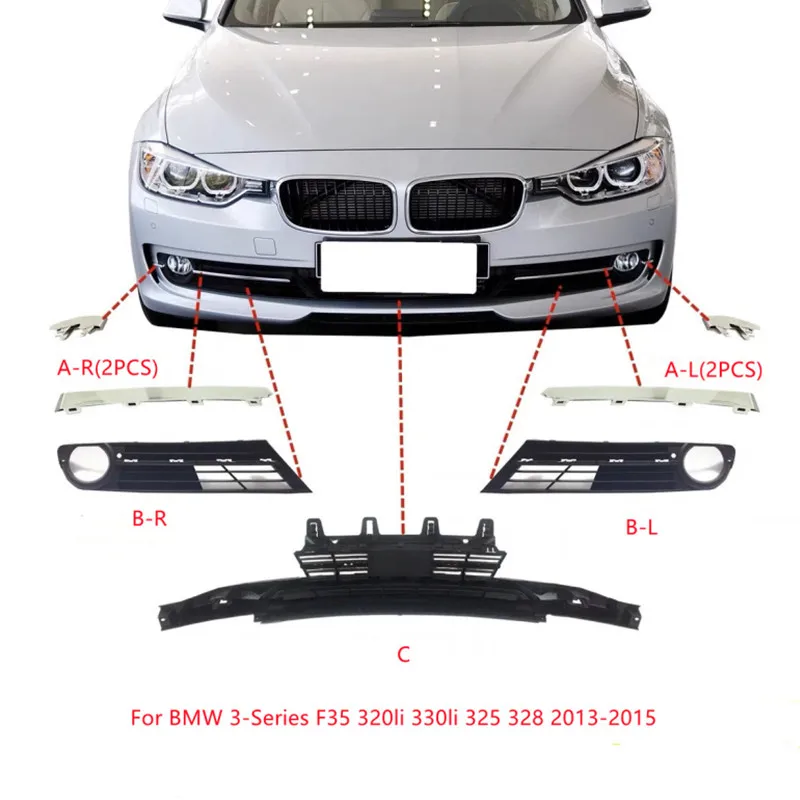 A-R(2PCS)

A-L(2PCS)

B-R

B-L

C

For BMW 3-Series F35 320li 330li 325 328 2013-2015