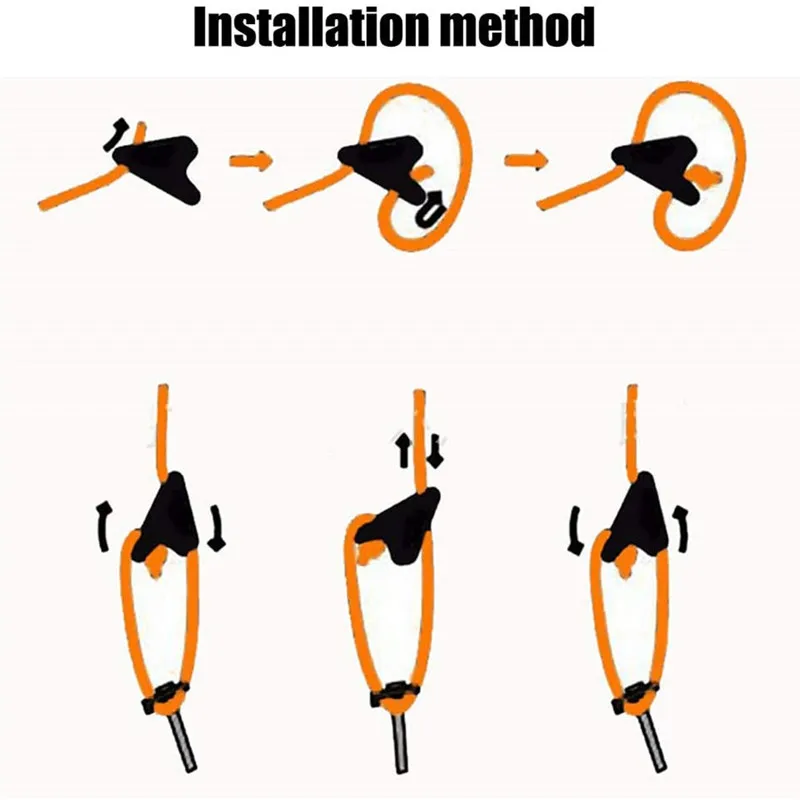 Installation method