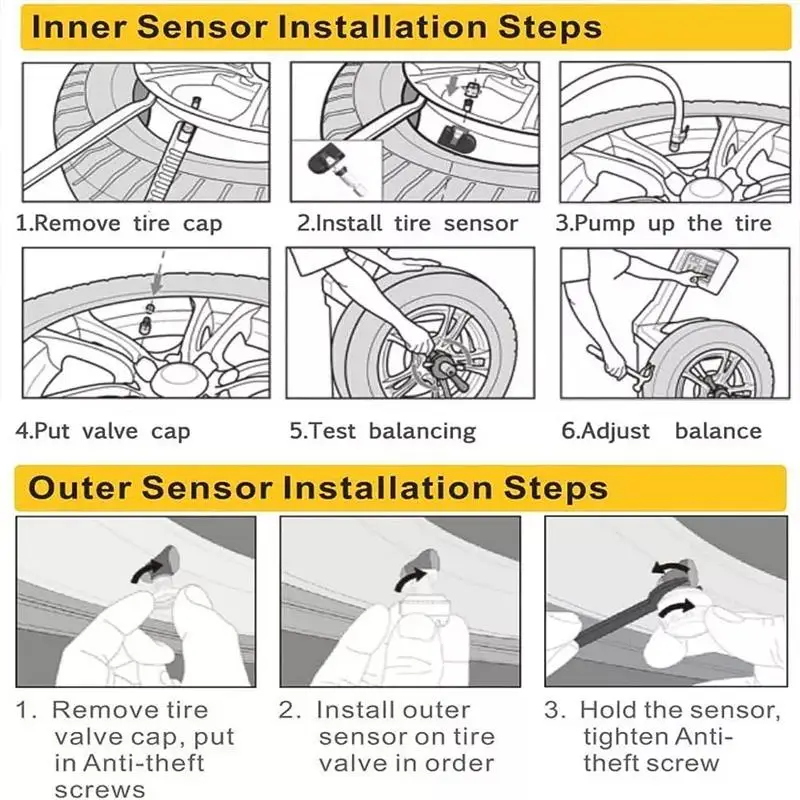 Inner Sensor Installation Steps

1.Remove tire cap

2.Install tire sensor

3.Pump up the tire

4.Put valve cap

5.Test balancing

6.Adjust balance

Outer Sensor Installation Steps

1. Remove tire valve cap, put in Anti-theft screws

2. Install outer sensor on tire valve in order

3. Hold the sensor, tighten Anti-theft screw