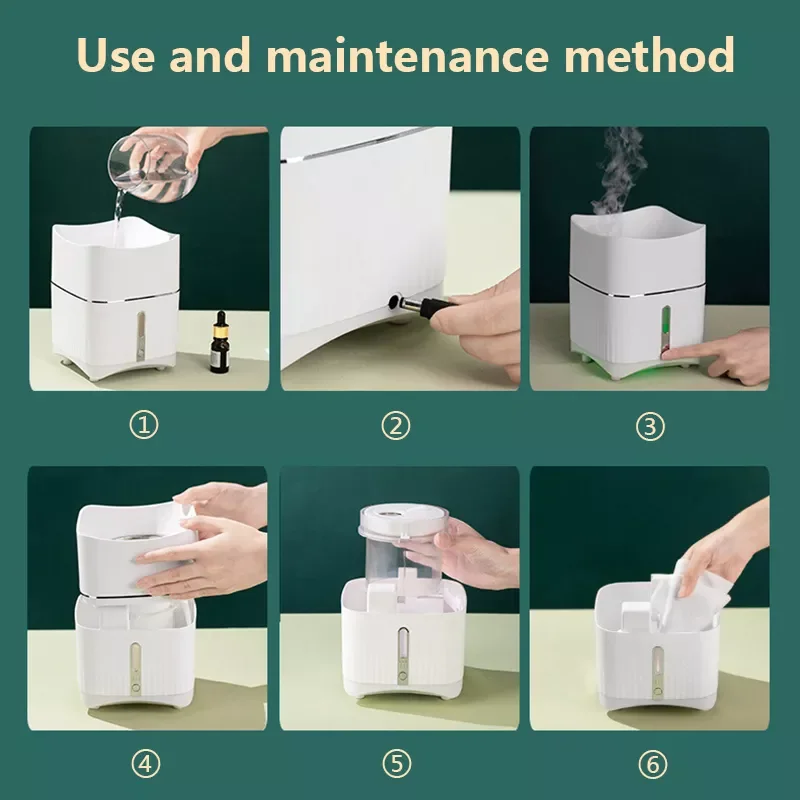 Use and maintenance method

①

②

③

④

⑤

⑥