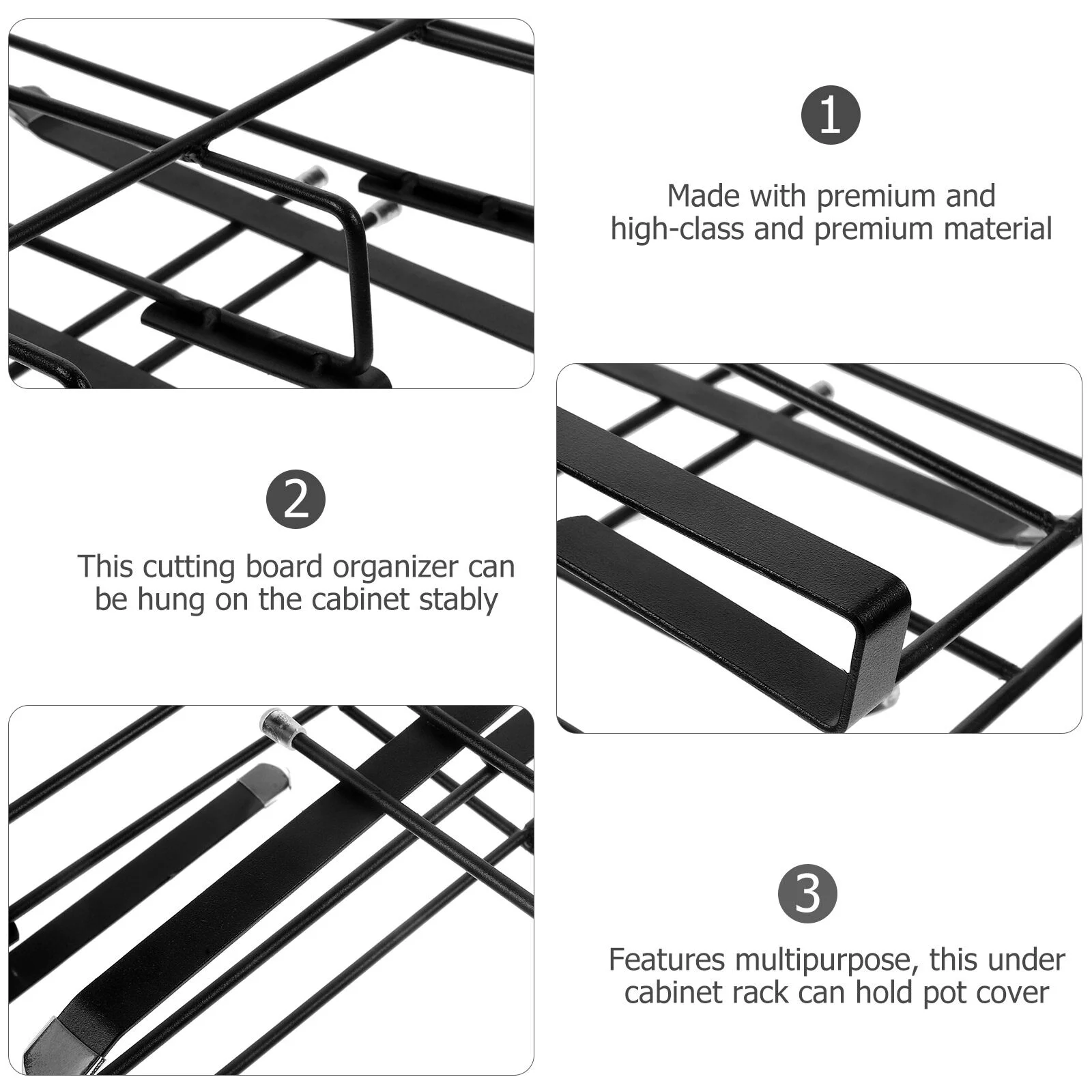 1

Made with premium and high-class and premium material

2

This cutting board organizer can be hung on the cabinet stably

3

Features multipurpose, this under cabinet rack can hold pot cover