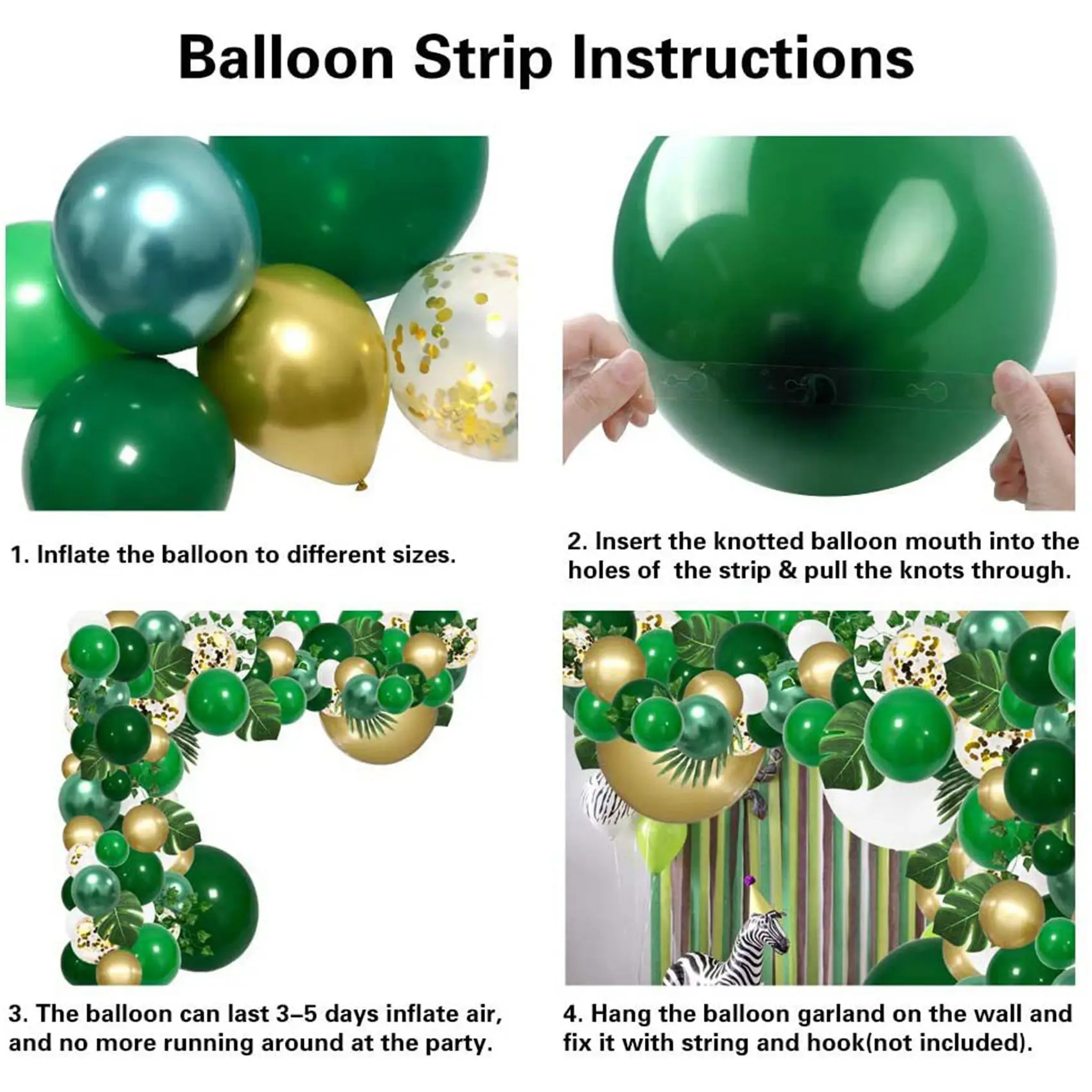 Balloon Strip Instructions

1. Inflate the balloon to different sizes.

2. Insert the knotted balloon mouth into the holes of the strip & pull the knots through.

3. The balloon can last 3–5 days inflate air, and no more running around at the party.

4. Hang the balloon garland on the wall and fix it with string and hook(not included).