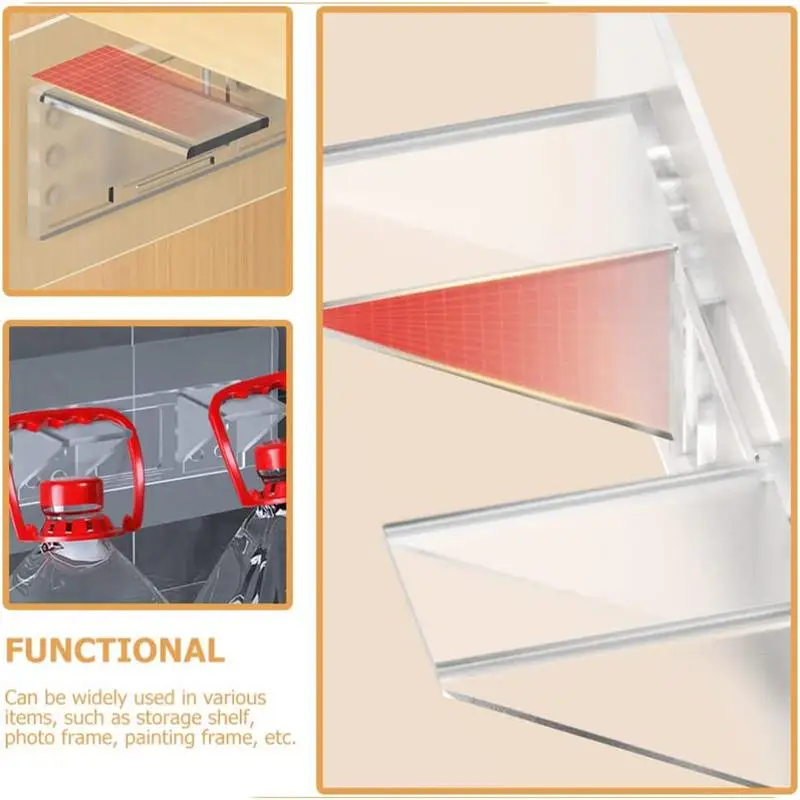 FUNCTIONAL

Can be widely used in various items, such as storage shelf, photo frame, painting frame, etc.