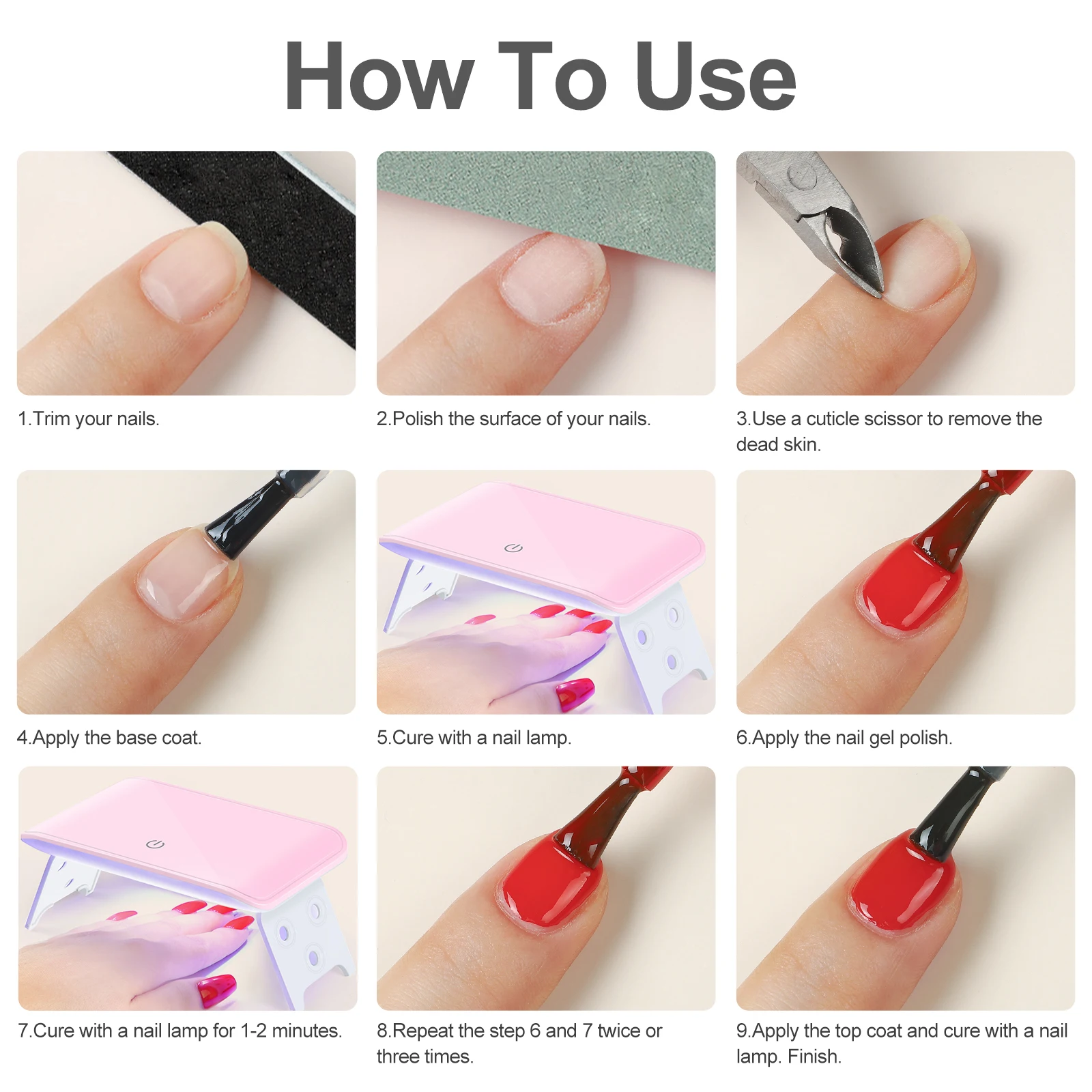 How To Use

1.Trim your nails.

2.Polish the surface of your nails.

3.Use a cuticle scissor to remove the dead skin.

4.Apply the base coat.

5.Cure with a nail lamp.

6.Apply the nail gel polish.

7.Cure with a nail lamp for 1-2 minutes.

8.Repeat the step 6 and 7 twice or three times.

9.Apply the top coat and cure with a nail lamp. Finish.