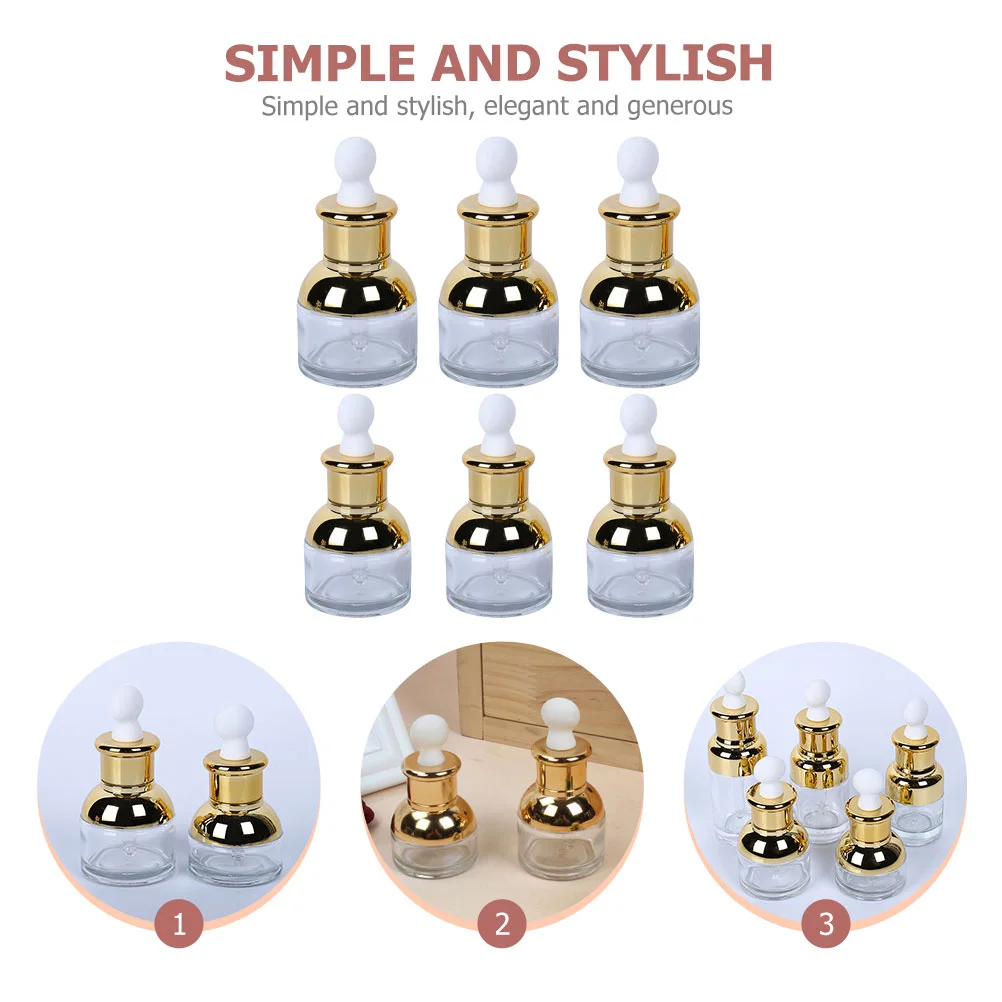 SIMPLE AND STYLISH
Simple and stylish, elegant and generous

1

2

3