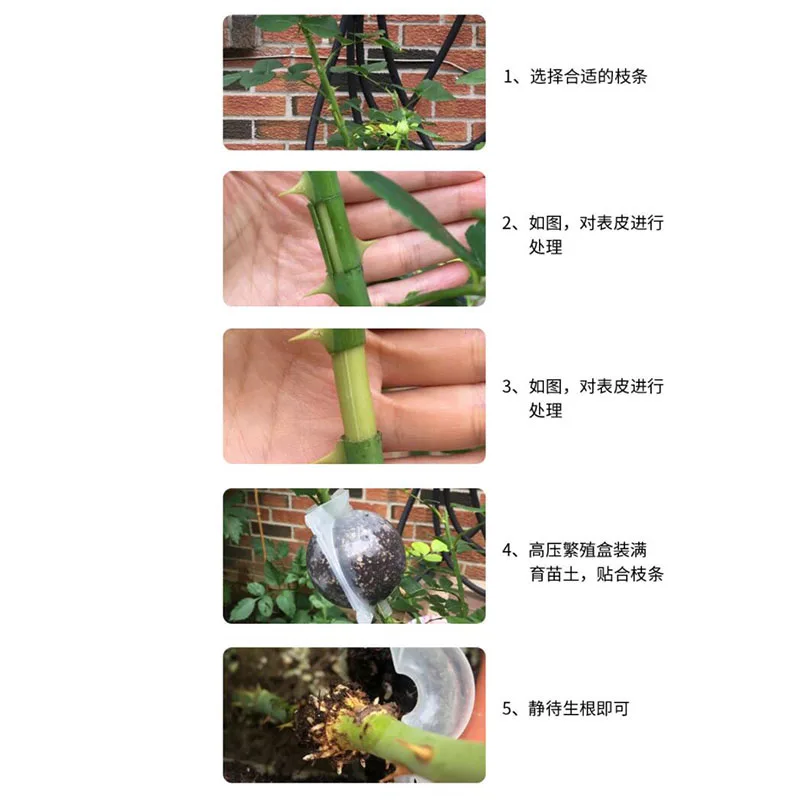 1、选择合适的枝条

2、如图，对表皮进行处理

3、如图，对表皮进行处理

4、高压繁殖盒装满育苗土，贴合枝条

5、静待生根即可