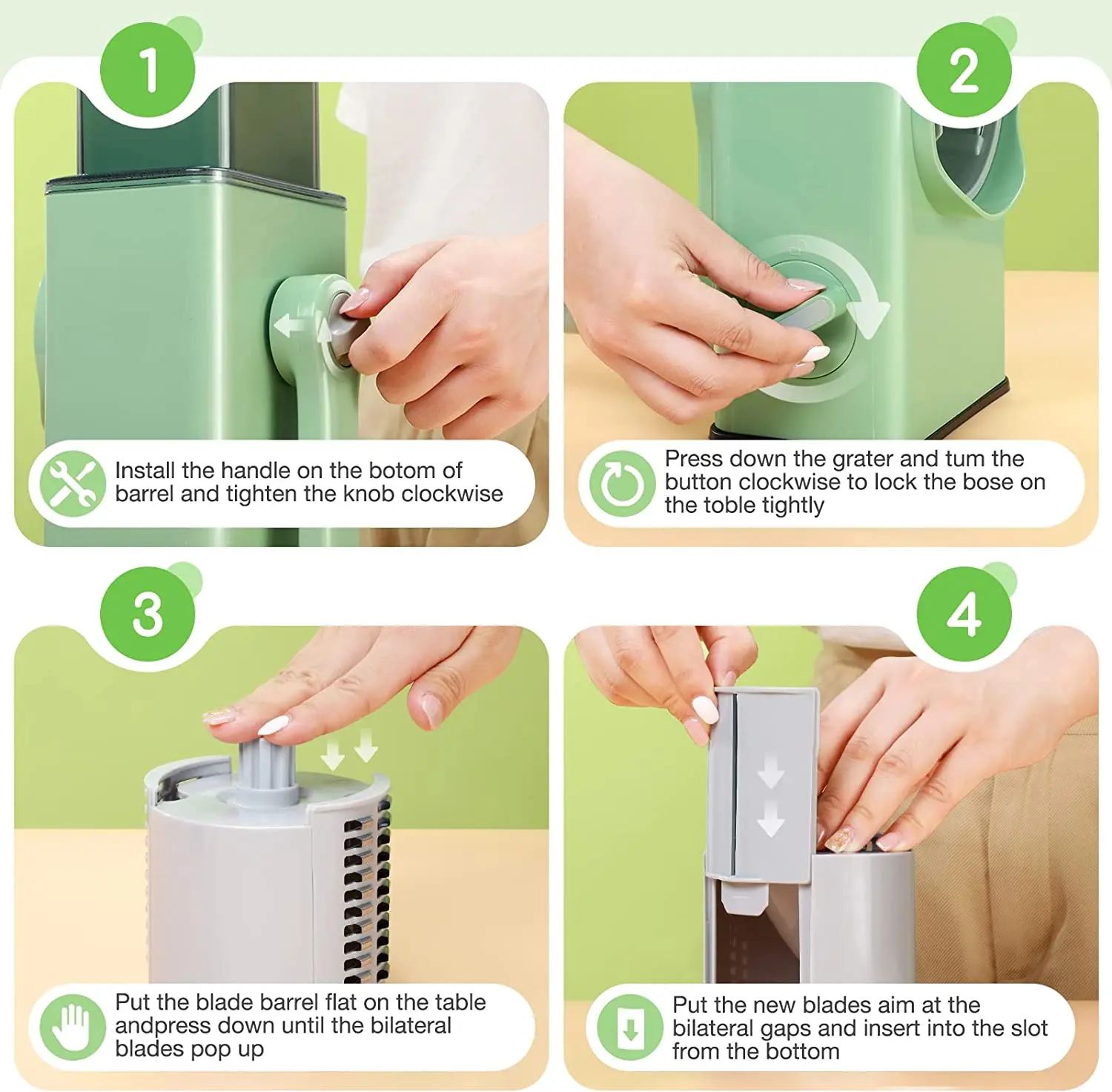 1

Install the handle on the botom of barrel and tighten the knob clockwise

2

Press down the grater and tum the button clockwise to lock the bose on the toble tightly

3

Put the blade barrel flat on the table andpress down until the bilateral blades pop up

4

Put the new blades aim at the bilateral gaps and insert into the slot from the bottom