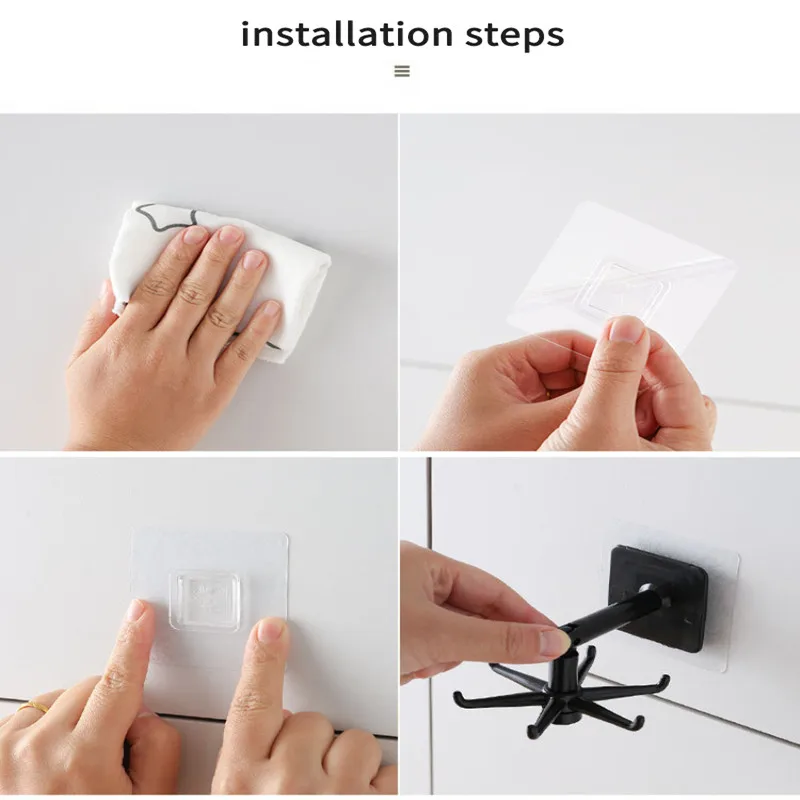 installation steps