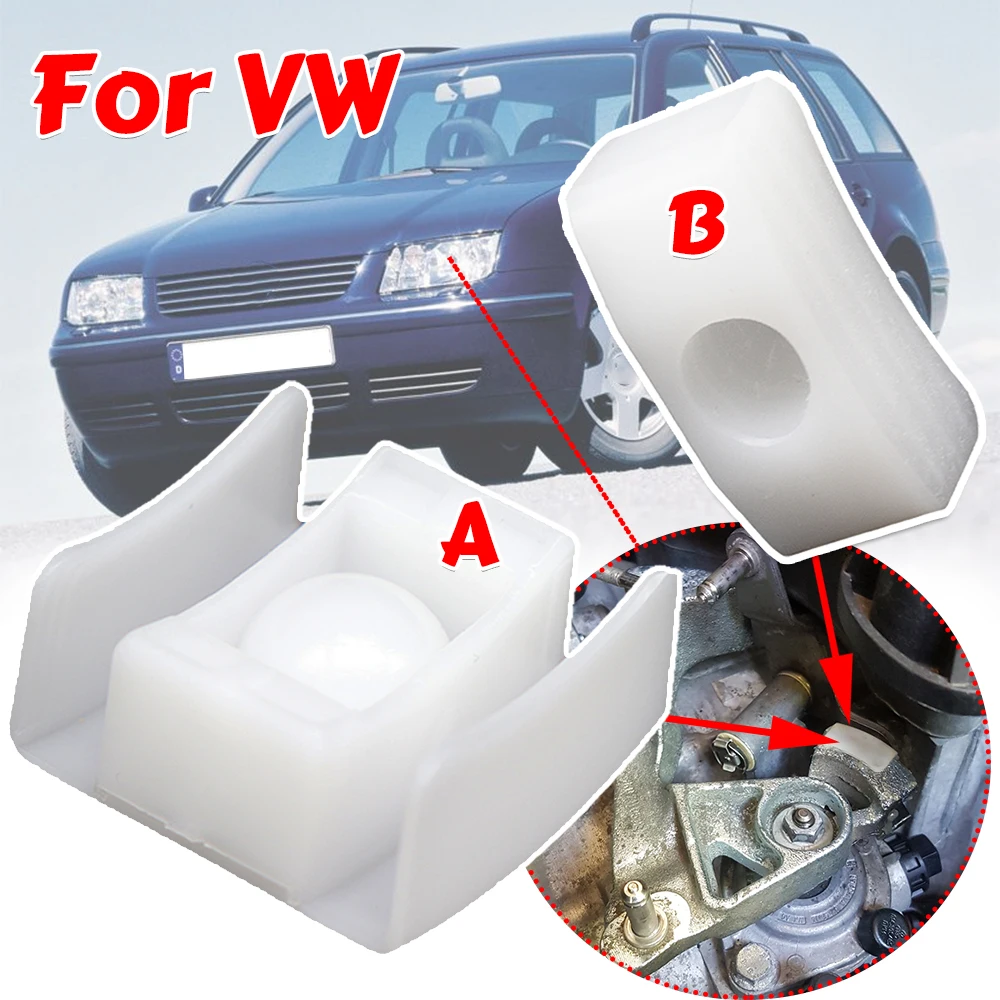 For VW

B

A