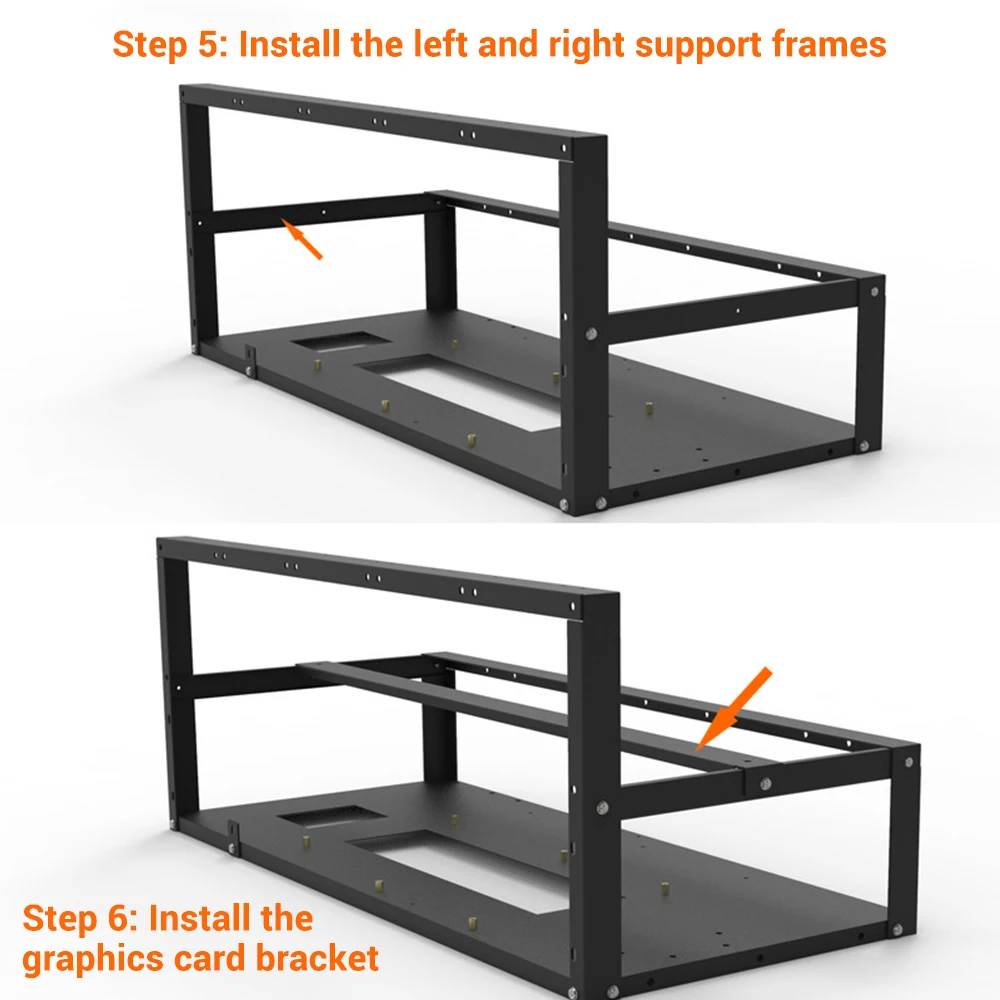 Step 5: Install the left and right support frames

Step 6: Install the graphics card bracket